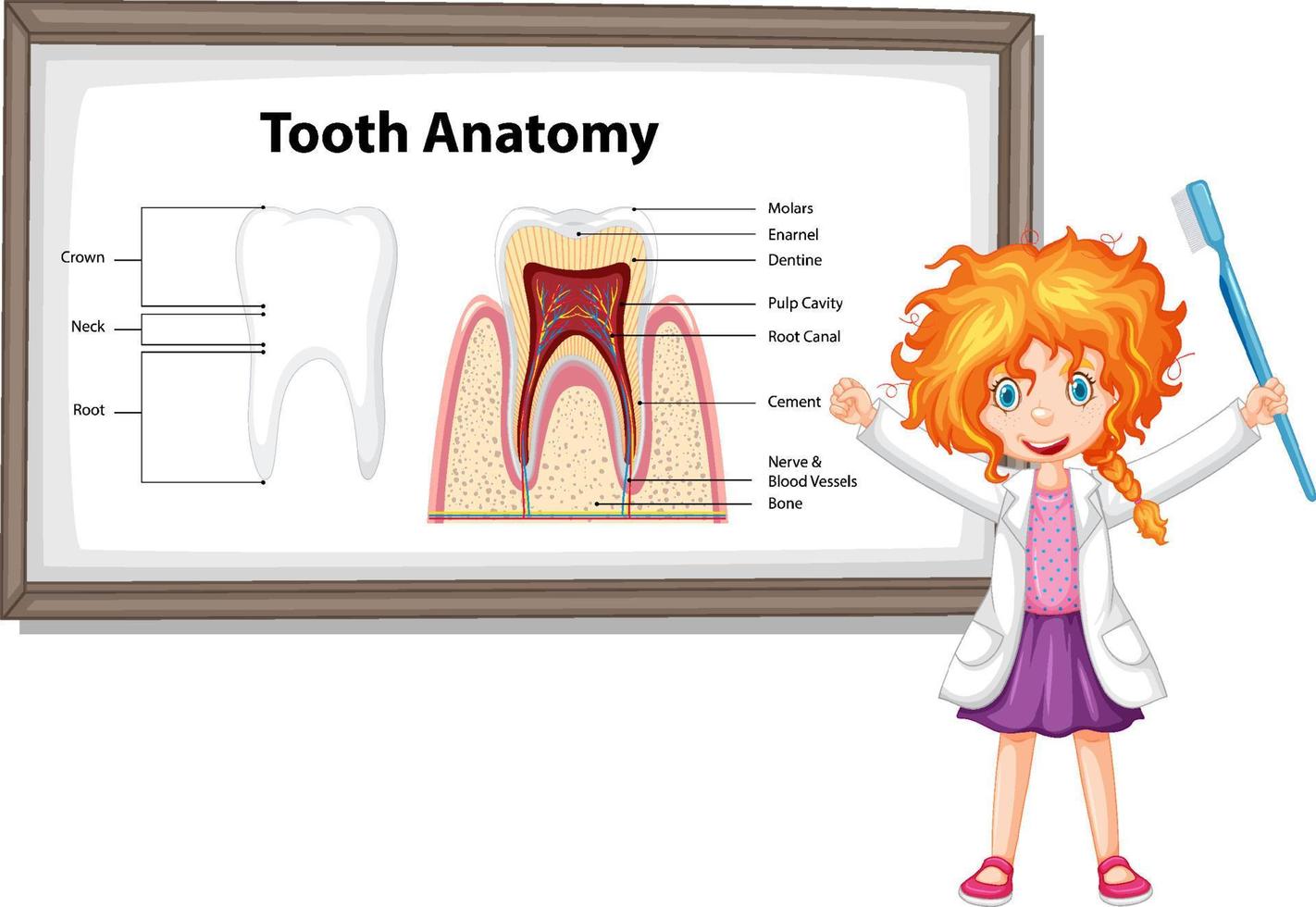 Tooth Anatomy

Crown
Neck
Root

Molars
Enarnel
Dentine
Pulp Cavity
Root Canal
Cement
Nerve & Blood Vessels
Bone