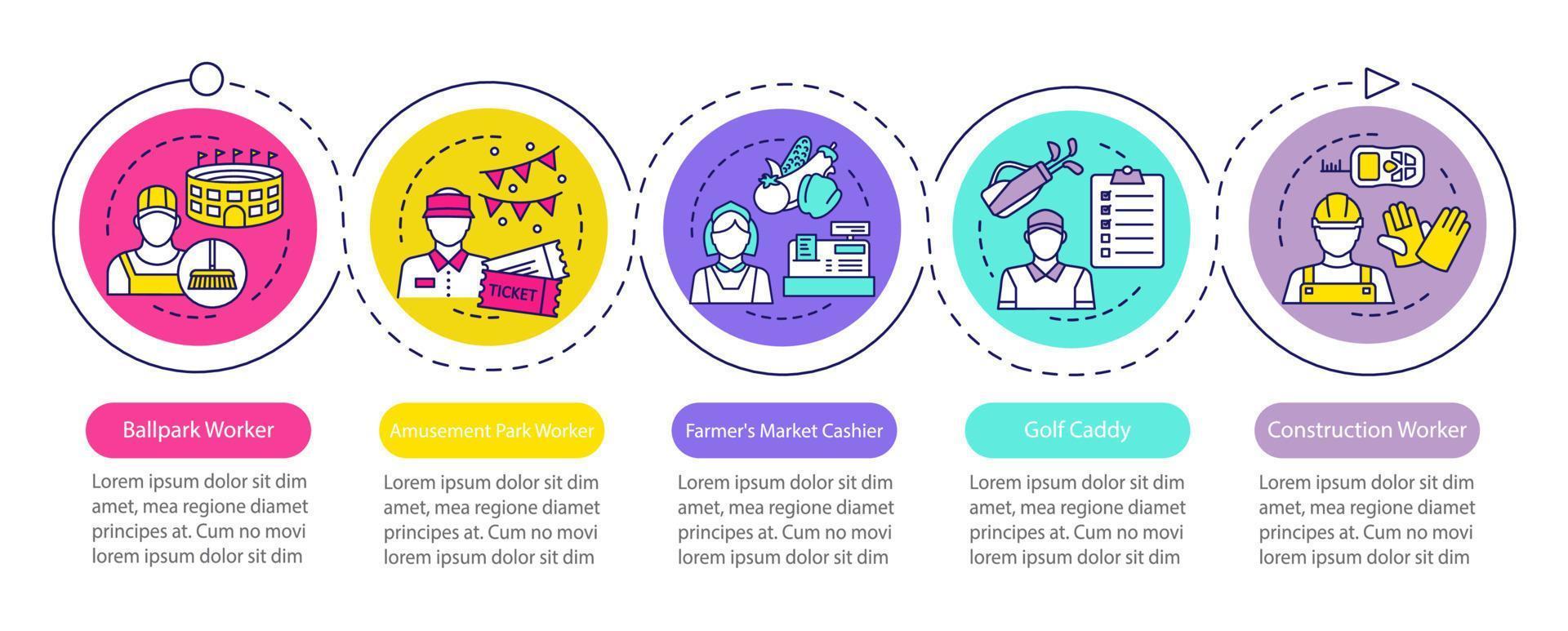 TICKET

Ballpark Worker

Lorem ipsum dolor sit dim amet, mea regione diamet principes at. Cum no movi lorem ipsum dolor sit dim

Amusement Park Worker

Lorem ipsum dolor sit dim amet, mea regione diamet principes at. Cum no movi lorem ipsum dolor sit dim

Farmer's Market Cashier

Lorem ipsum dolor sit dim amet, mea regione diamet principes at. Cum no movi lorem ipsum dolor sit dim

Golf Caddy

Lorem ipsum dolor sit dim amet, mea regione diamet principes at. Cum no movi lorem ipsum dolor sit dim

Construction Worker

Lorem ipsum dolor sit dim amet, mea regione diamet principes at. Cum no movi lorem ipsum dolor sit dim