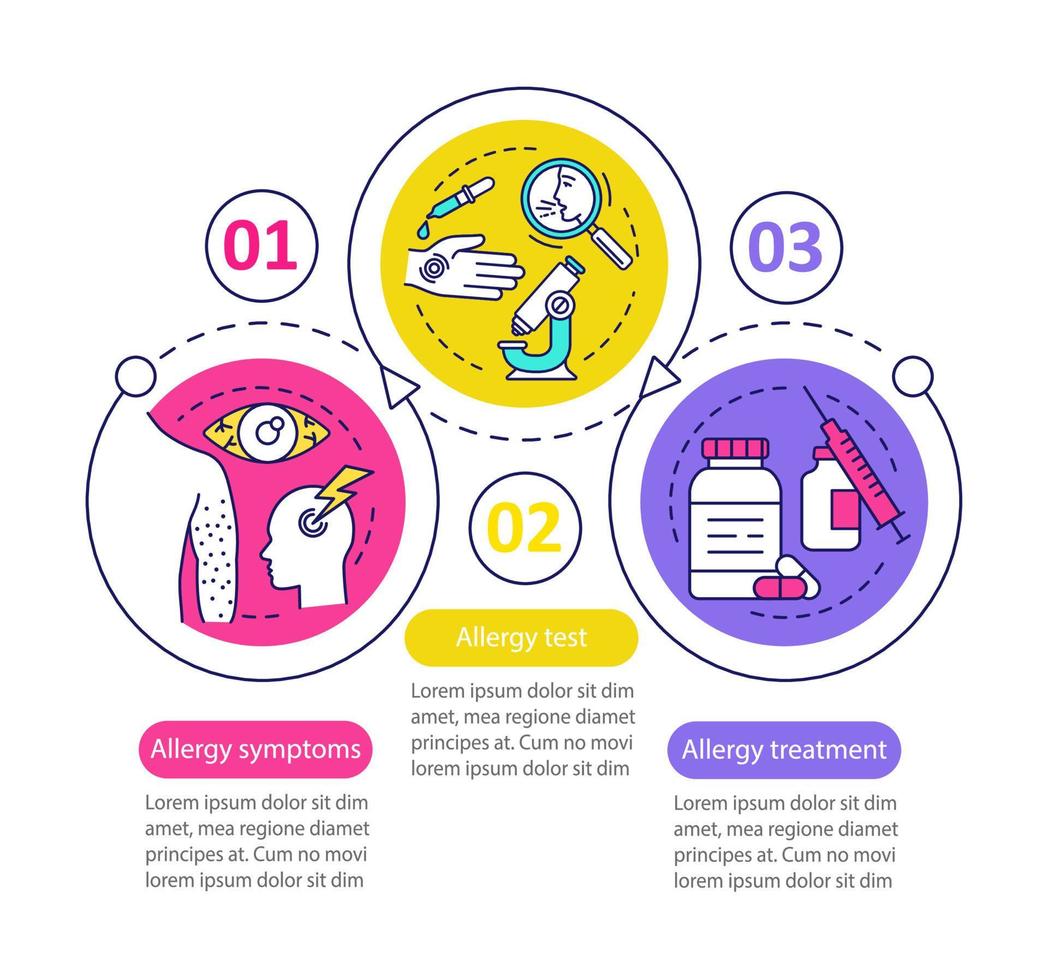 01

Allergy symptoms

Lorem ipsum dolor sit dim amet, mea regione diamet principes at. Cum no movi lorem ipsum dolor sit dim

02

Allergy test

Lorem ipsum dolor sit dim amet, mea regione diamet principes at. Cum no movi lorem ipsum dolor sit dim

03

Allergy treatment

Lorem ipsum dolor sit dim amet, mea regione diamet principes at. Cum no movi lorem ipsum dolor sit dim