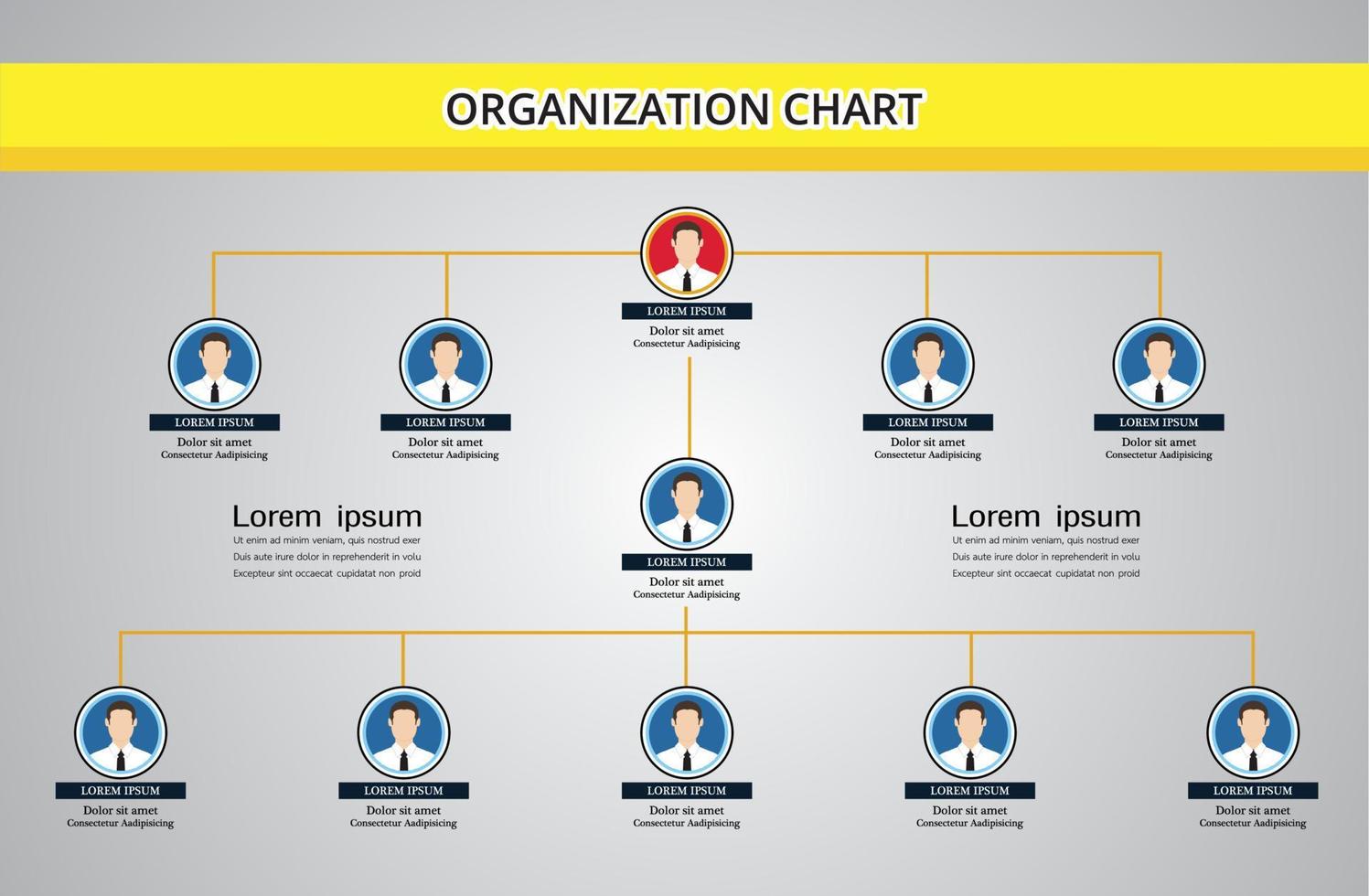 ORGANIZATION CHART

LOREM IPSUM
Dolor sit amet
Consectetur Aadipisicing

LOREM IPSUM
Dolor sit amet
Consectetur Aadipisicing

LOREM IPSUM
Dolor sit amet
Consectetur Aadipisicing

LOREM IPSUM
Dolor sit amet
Consectetur Aadipisicing

LOREM IPSUM
Dolor sit amet
Consectetur Aadipisicing

Lorem ipsum
Ut enim ad minim veniam, quis nostrud exer
Duis aute irure dolor in reprehenderit in volu
Excepteur sint occaecat cupidatat non proid

LOREM IPSUM
Dolor sit amet
Consectetur Aadipisicing

Lorem ipsum
Ut enim ad minim veniam, quis nostrud exer
Duis aute irure dolor in reprehenderit in volu
Excepteur sint occaecat cupidatat non proid

LOREM IPSUM
Dolor sit amet
Consectetur Aadipisicing

LOREM IPSUM
Dolor sit amet
Consectetur Aadipisicing

LOREM IPSUM
Dolor sit amet
Consectetur Aadipisicing

LOREM IPSUM
Dolor sit amet
Consectetur Aadipisicing

LOREM IPSUM
Dolor sit amet
Consectetur Aadipisicing