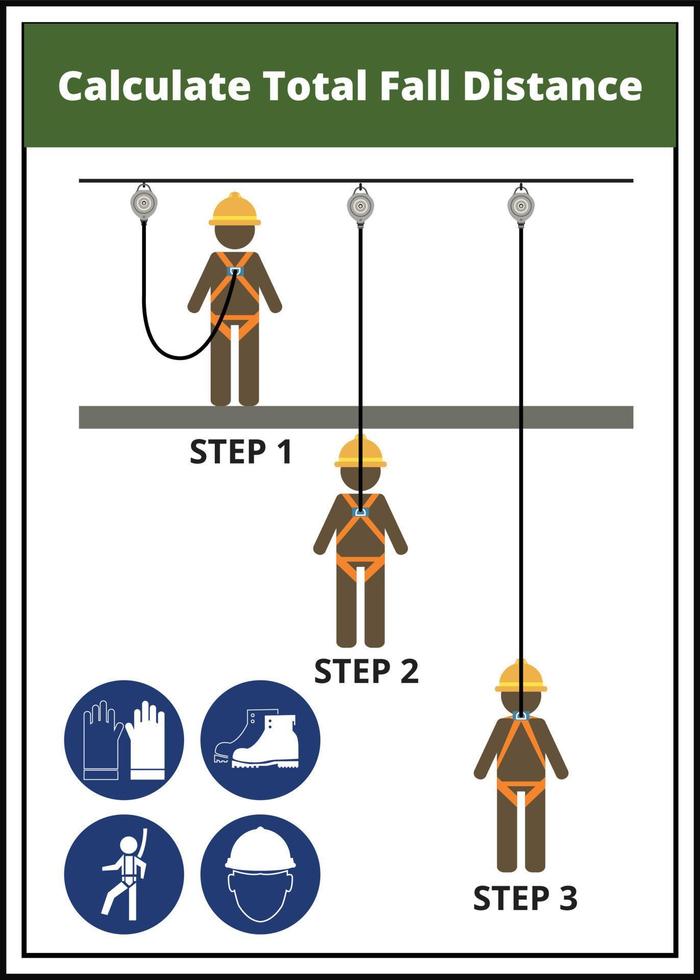 Calculate Total Fall Distance

STEP 1

STEP 2

STEP 3