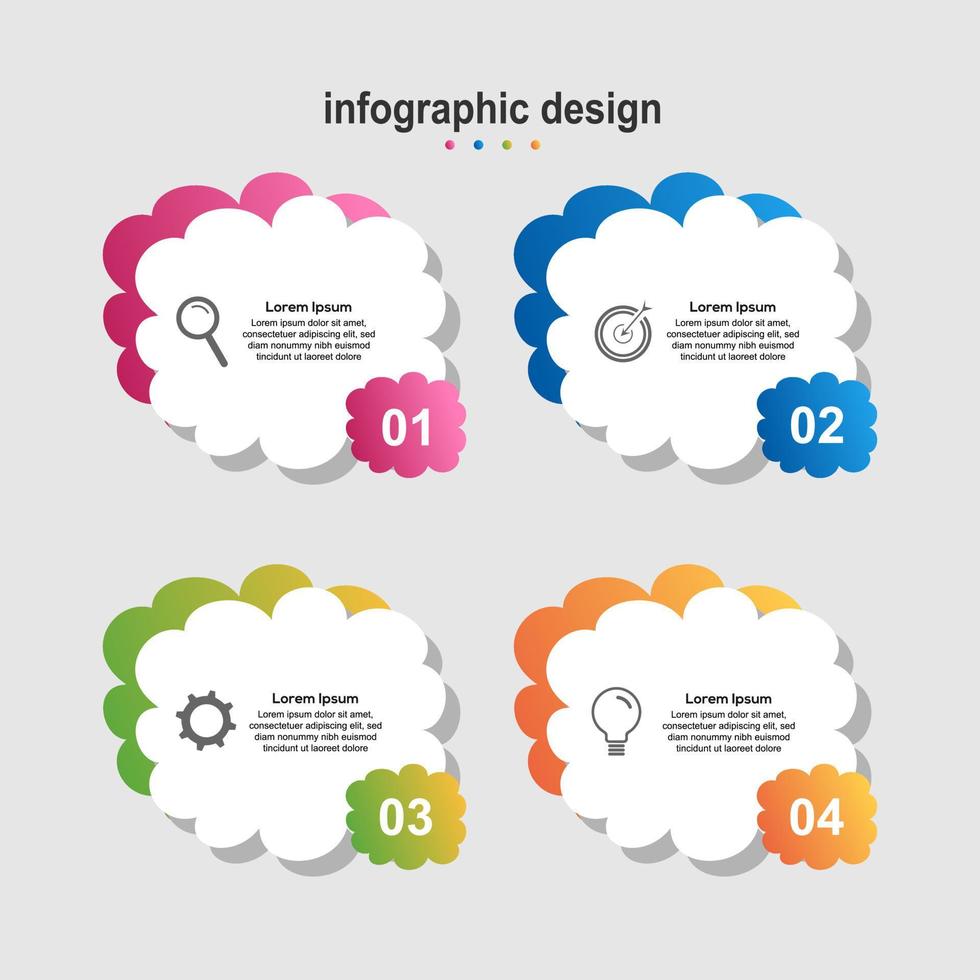 infographic design

Lorem Ipsum
Lorem ipsum dolor sit amet, consectetuer adipiscing elit, sed diam nonummy nibh euismod tincidunt ut laoreet dolore

01

Lorem Ipsum
Lorem ipsum dolor sit amet, consectetuer adipiscing elit, sed diam nonummy nibh euismod tincidunt ut laoreet dolore

02

Lorem Ipsum
Lorem ipsum dolor sit amet, consectetuer adipiscing elit, sed diam nonummy nibh euismod tincidunt ut laoreet dolore

03

Lorem Ipsum
Lorem ipsum dolor sit amet, consectetuer adipiscing elit, sed diam nonummy nibh euismod tincidunt ut laoreet dolore

04