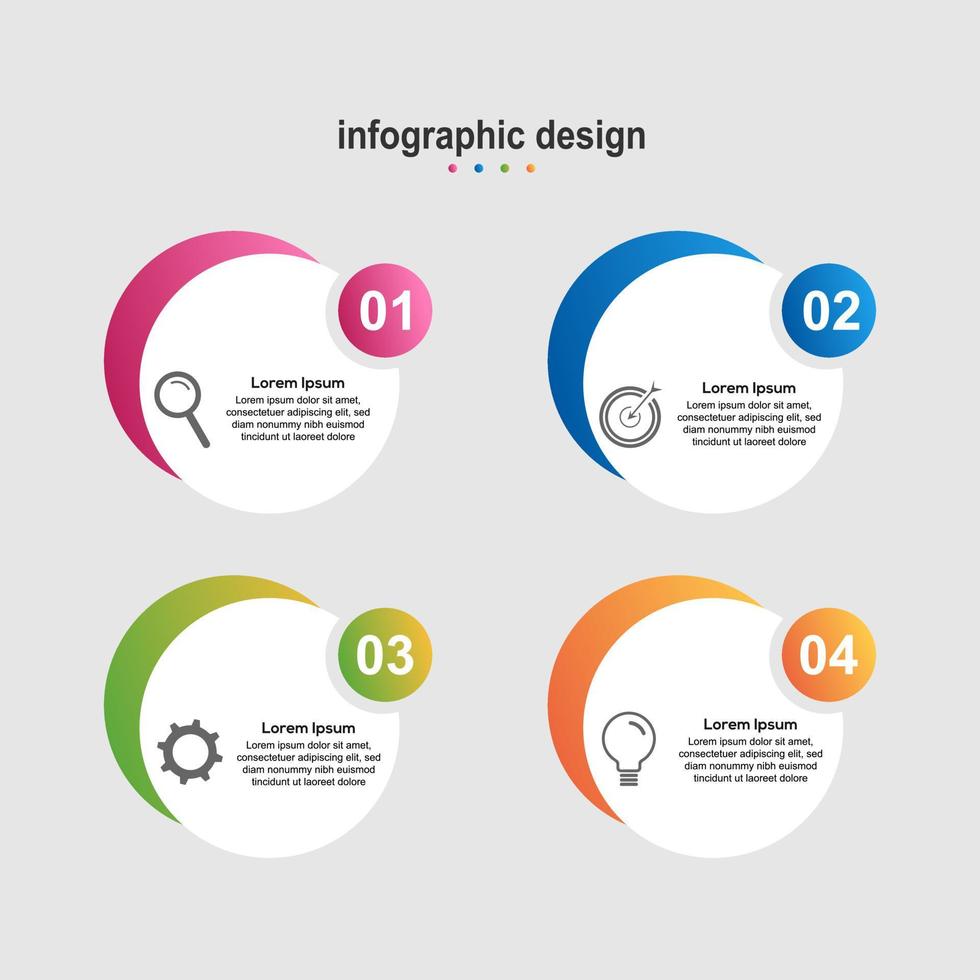 infographic design

01

Lorem Ipsum

Lorem ipsum dolor sit amet, consectetuer adipiscing elit, sed diam nonummy nibh euismod tincidunt ut laoreet dolore

02

Lorem Ipsum

Lorem ipsum dolor sit amet, consectetuer adipiscing elit, sed diam nonummy nibh euismod tincidunt ut laoreet dolore

03

Lorem Ipsum

Lorem ipsum dolor sit amet, consectetuer adipiscing elit, sed diam nonummy nibh euismod tincidunt ut laoreet dolore

04

Lorem Ipsum

Lorem ipsum dolor sit amet, consectetuer adipiscing elit, sed diam nonummy nibh euismod tincidunt ut laoreet dolore