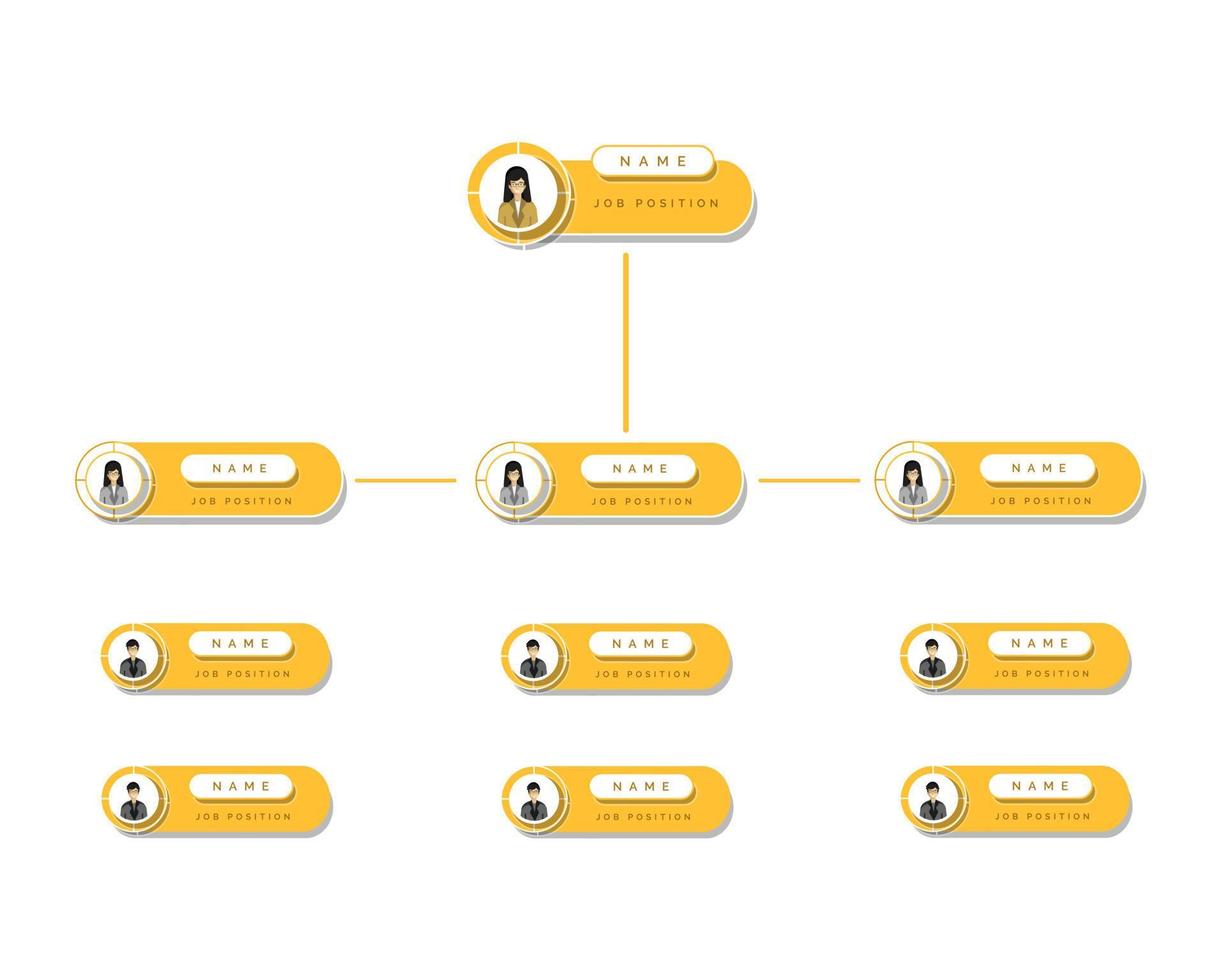 NAME
JOB POSITION

NAME
JOB POSITION

NAME
JOB POSITION

NAME
JOB POSITION

NAME
JOB POSITION

NAME
JOB POSITION

NAME
JOB POSITION

NAME
JOB POSITION

NAME
JOB POSITION

NAME
JOB POSITION