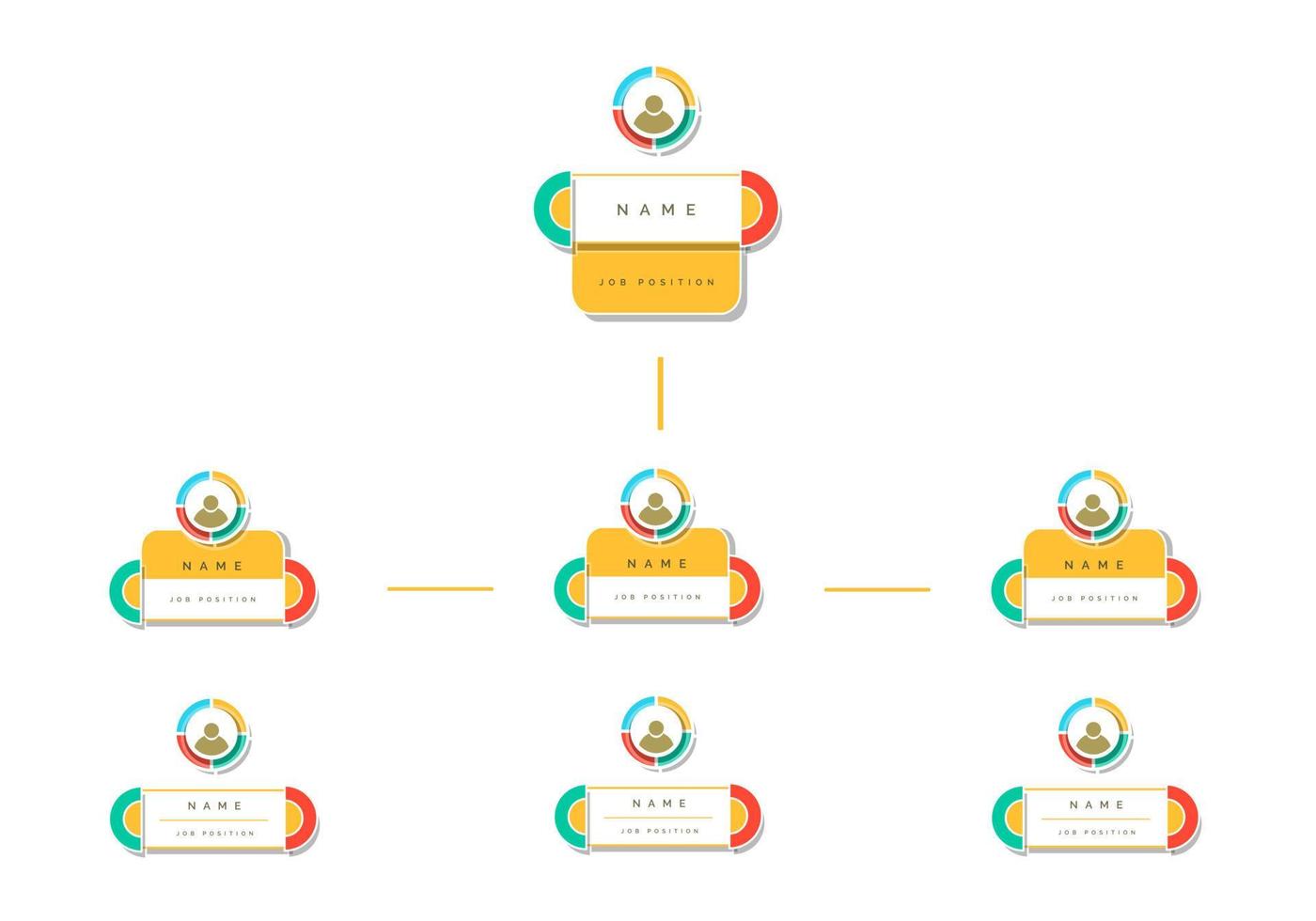 NAME
JOB POSITION

NAME
JOB POSITION

NAME
JOB POSITION

NAME
JOB POSITION

NAME
JOB POSITION

NAME
JOB POSITION

NAME
JOB POSITION