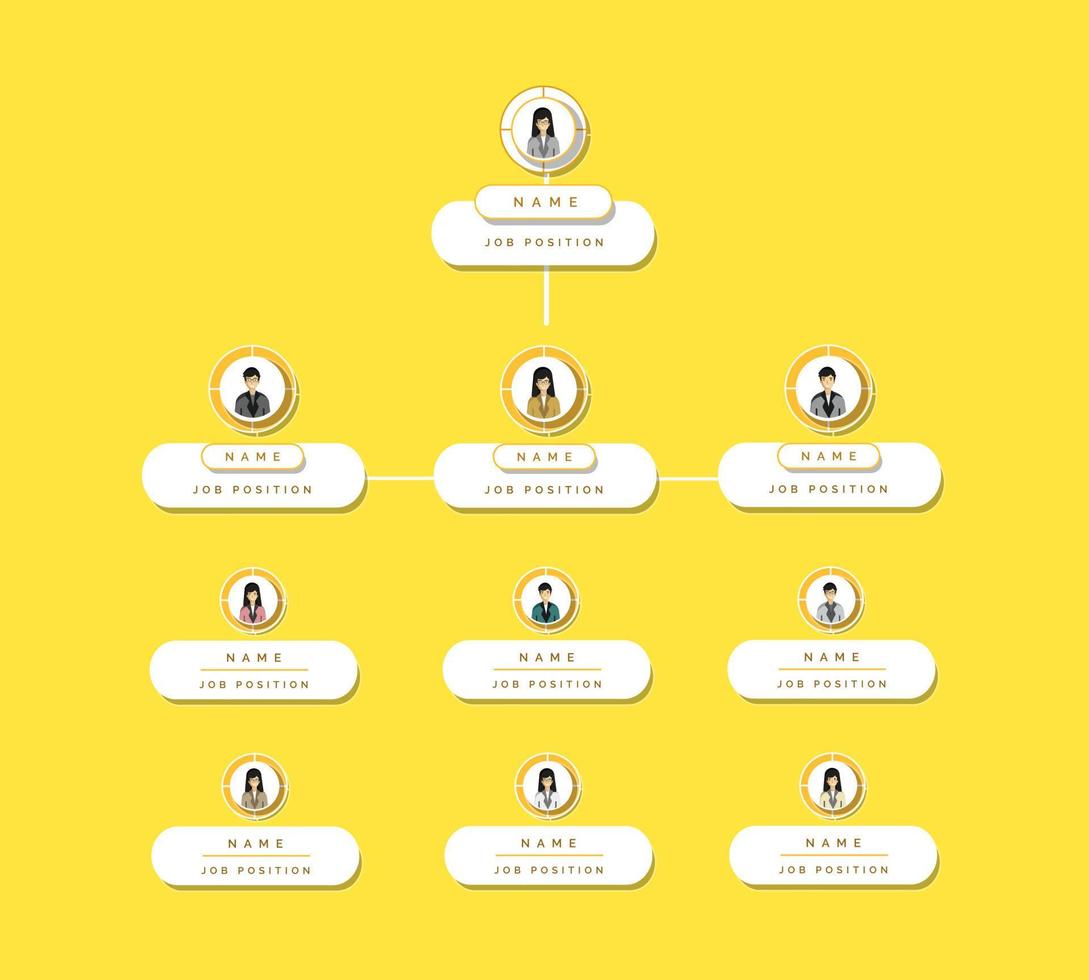 NAME
JOB POSITION

NAME
JOB POSITION

NAME
JOB POSITION

NAME
JOB POSITION

NAME
JOB POSITION

NAME
JOB POSITION

NAME
JOB POSITION

NAME
JOB POSITION

NAME
JOB POSITION

NAME
JOB POSITION