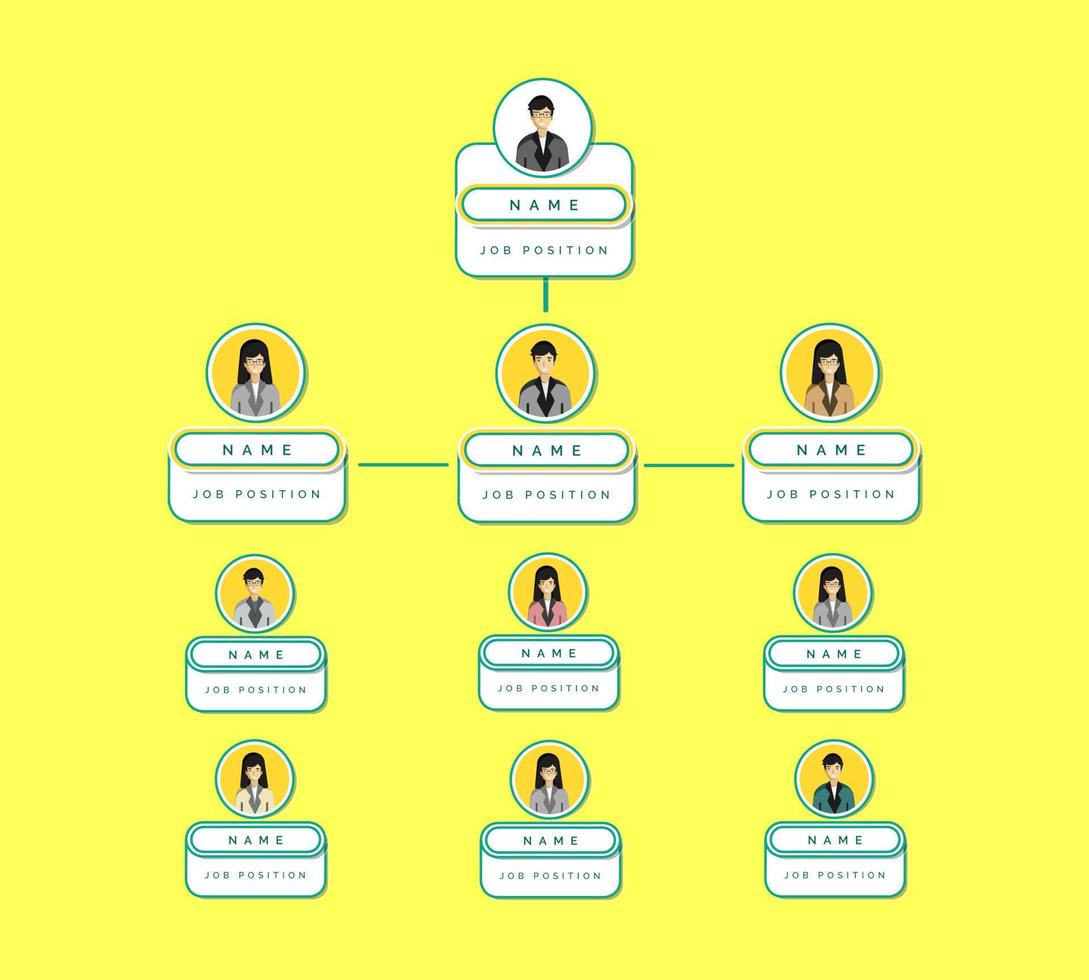 NAME
JOB POSITION

NAME
JOB POSITION

NAME
JOB POSITION

NAME
JOB POSITION

NAME
JOB POSITION

NAME
JOB POSITION

NAME
JOB POSITION

NAME
JOB POSITION

NAME
JOB POSITION

NAME
JOB POSITION