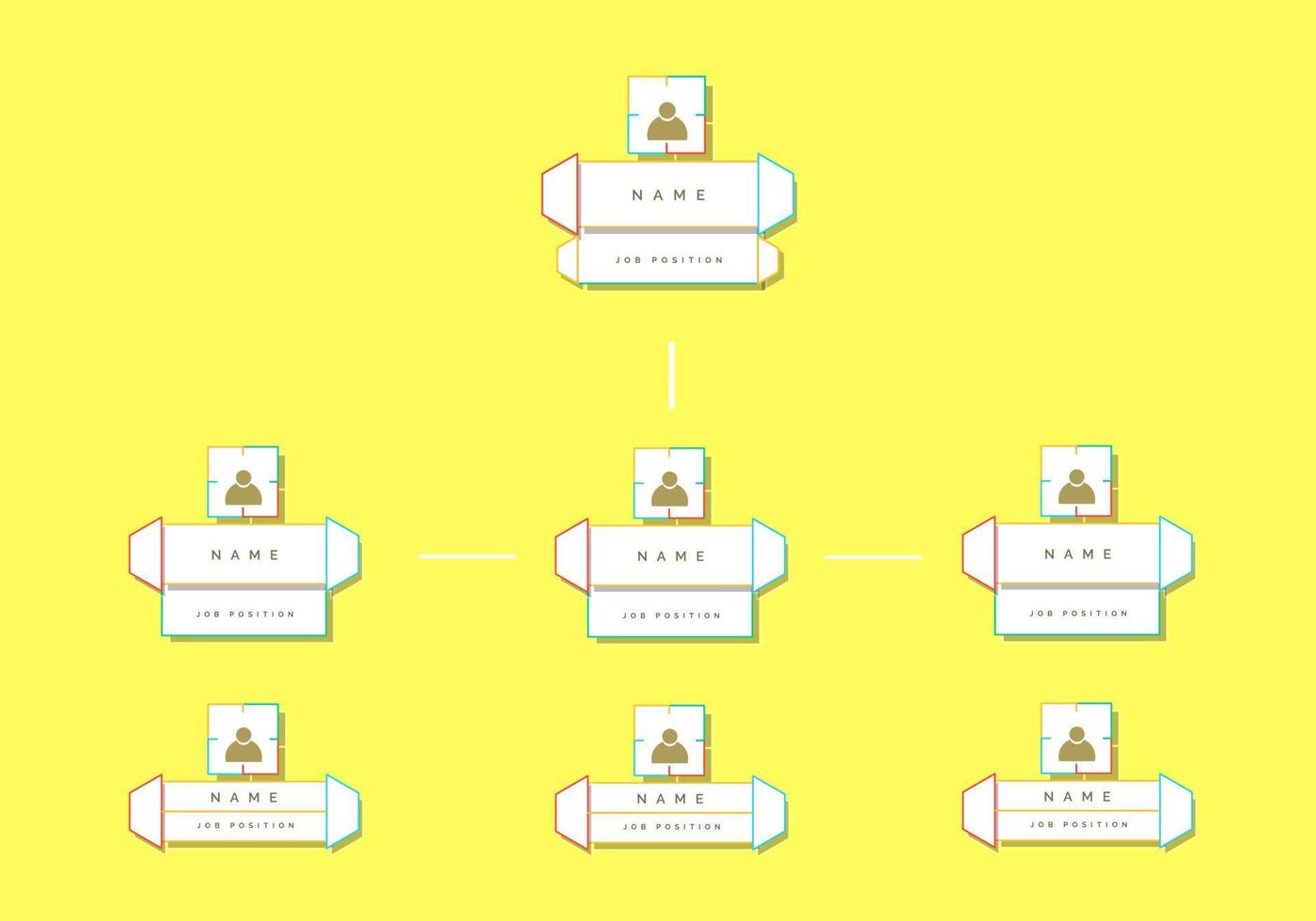 NAME
JOB POSITION

NAME
JOB POSITION

NAME
JOB POSITION

NAME
JOB POSITION

NAME
JOB POSITION

NAME
JOB POSITION

NAME
JOB POSITION