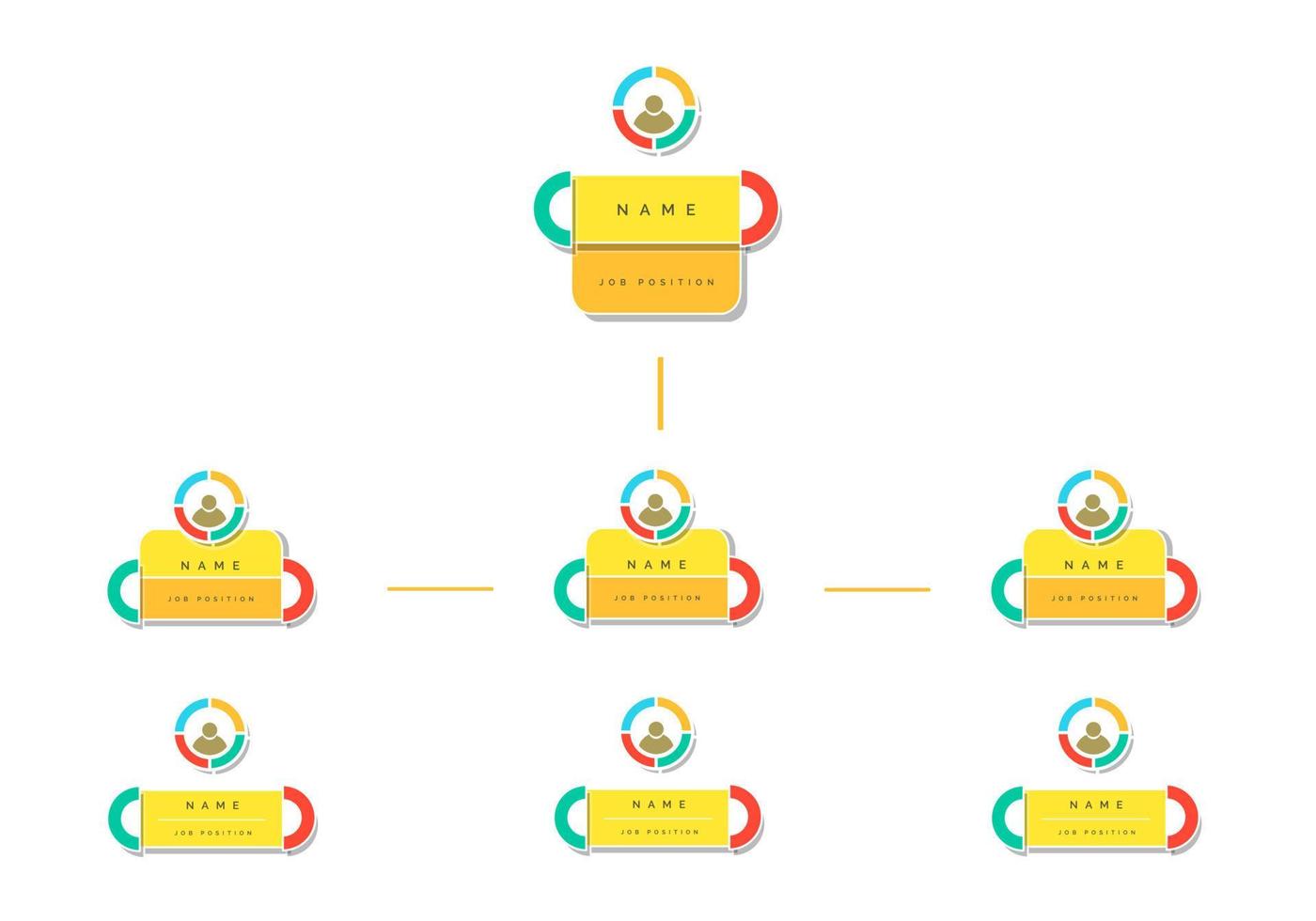 NAME
JOB POSITION

NAME
JOB POSITION

NAME
JOB POSITION

NAME
JOB POSITION

NAME
JOB POSITION

NAME
JOB POSITION

NAME
JOB POSITION