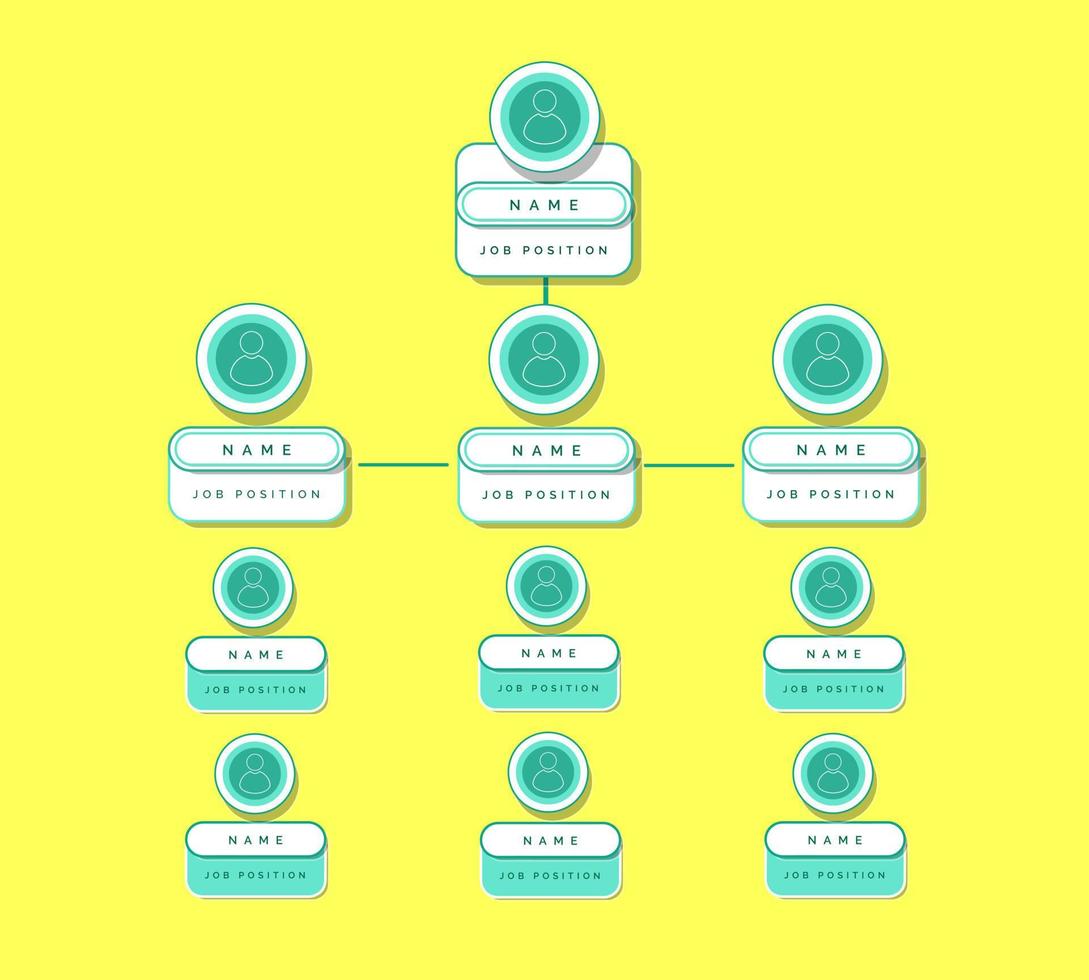 NAME
JOB POSITION

NAME
JOB POSITION

NAME
JOB POSITION

NAME
JOB POSITION

NAME
JOB POSITION

NAME
JOB POSITION

NAME
JOB POSITION

NAME
JOB POSITION

NAME
JOB POSITION

NAME
JOB POSITION