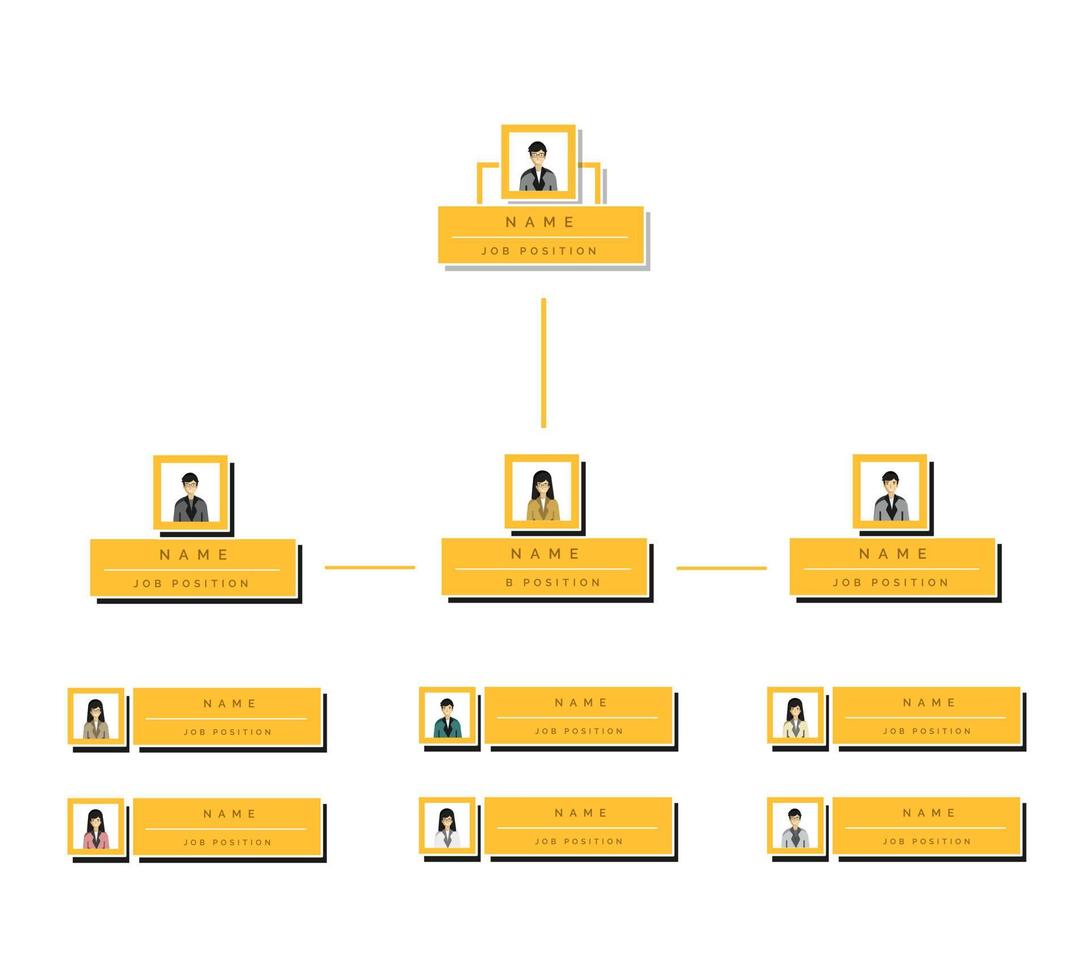 NAME
JOB POSITION

NAME
JOB POSITION

NAME
B POSITION

NAME
JOB POSITION

NAME
JOB POSITION

NAME
JOB POSITION

NAME
JOB POSITION

NAME
JOB POSITION

NAME
JOB POSITION

NAME
JOB POSITION