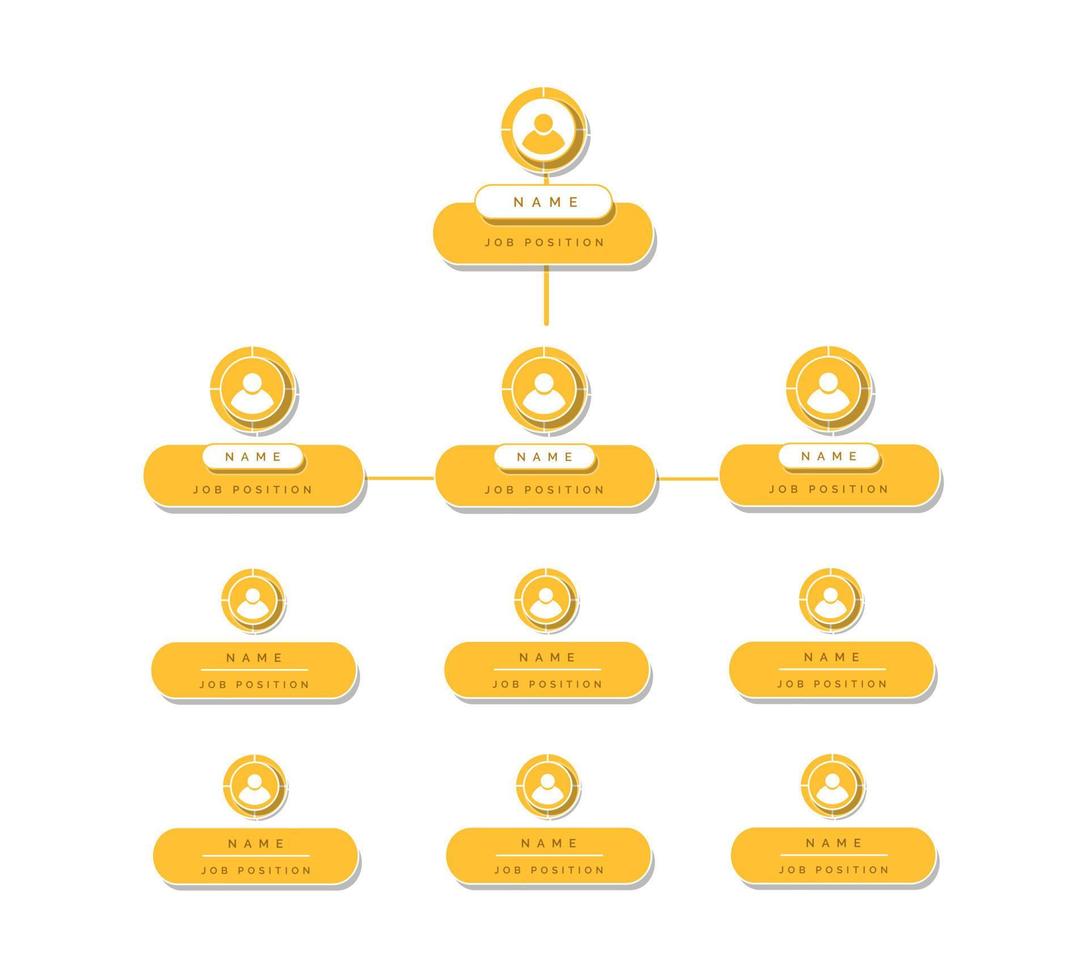 NAME
JOB POSITION

NAME
JOB POSITION

NAME
JOB POSITION

NAME
JOB POSITION

NAME
JOB POSITION

NAME
JOB POSITION

NAME
JOB POSITION

NAME
JOB POSITION

NAME
JOB POSITION

NAME
JOB POSITION