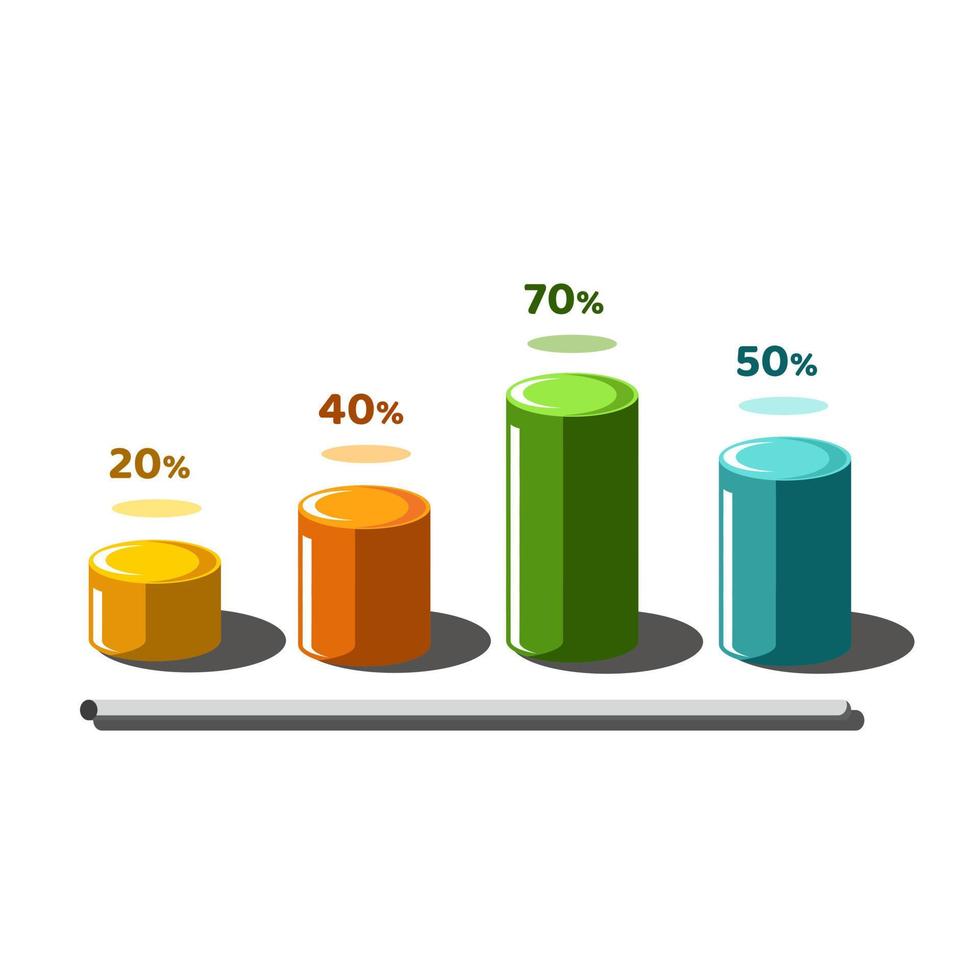 20%

40%

70%

50%