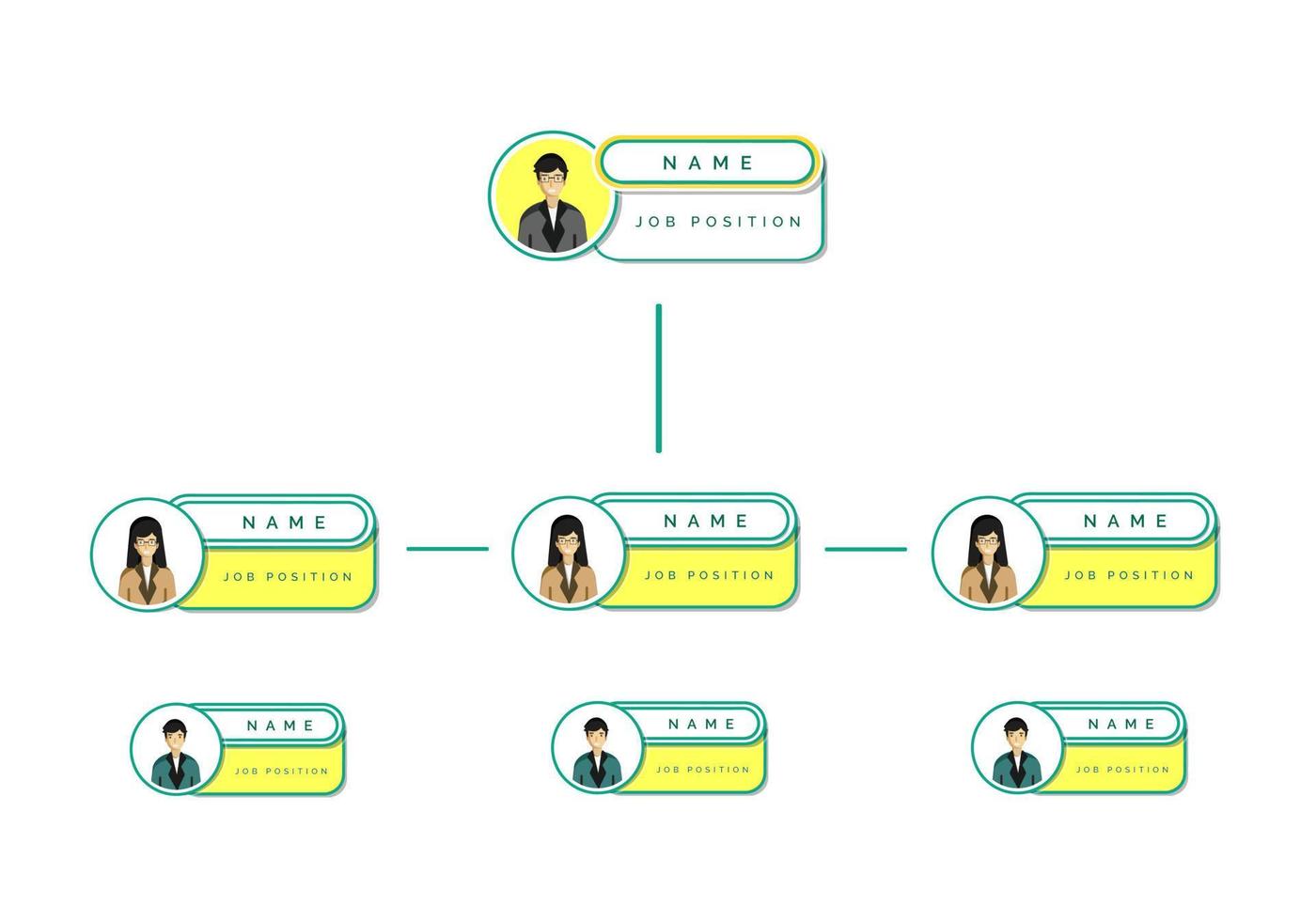 NAME
JOB POSITION

NAME
JOB POSITION

NAME
JOB POSITION

NAME
JOB POSITION

NAME
JOB POSITION

NAME
JOB POSITION

NAME
JOB POSITION