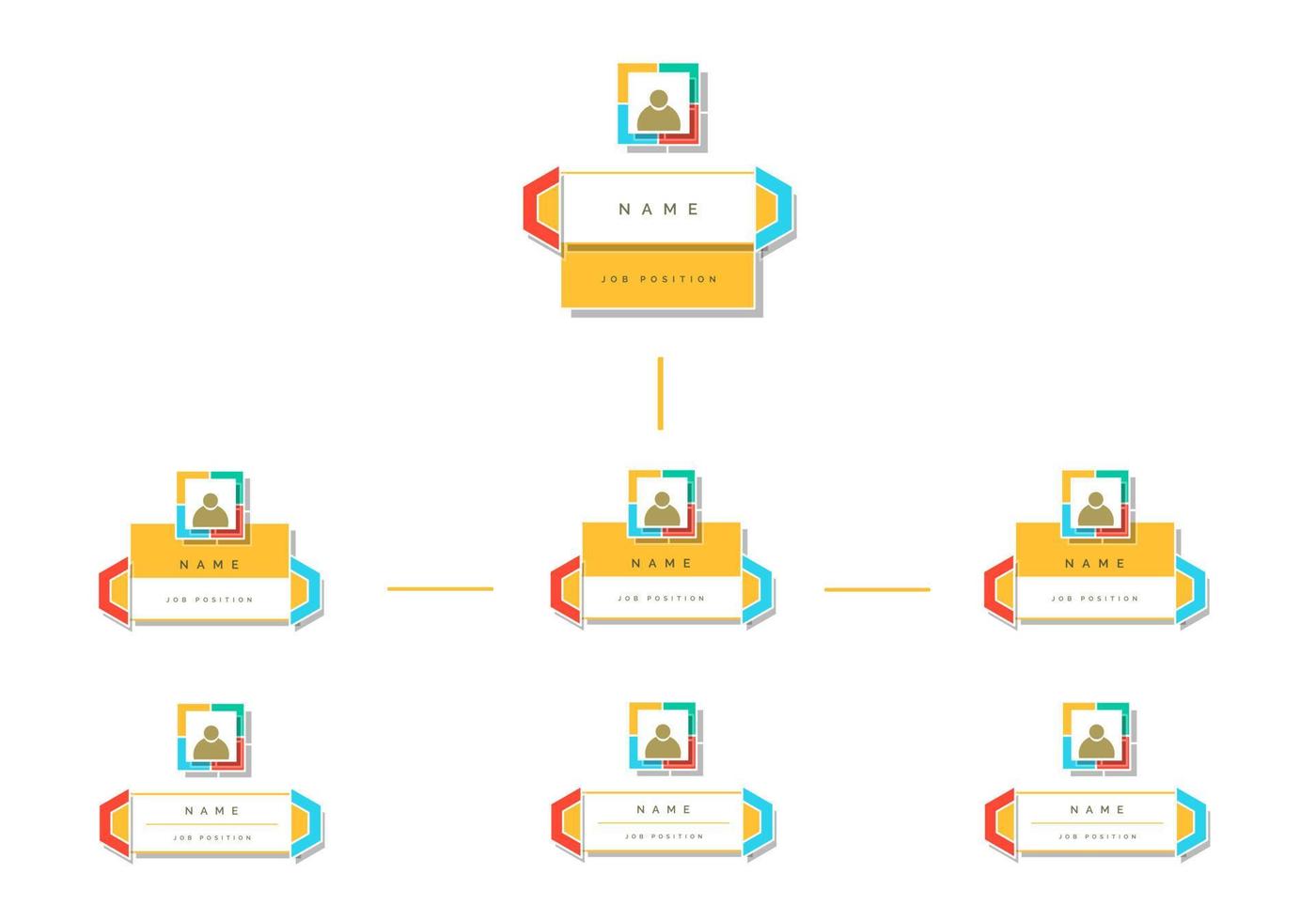 NAME
JOB POSITION

NAME
JOB POSITION

NAME
JOB POSITION

NAME
JOB POSITION

NAME
JOB POSITION

NAME
JOB POSITION

NAME
JOB POSITION