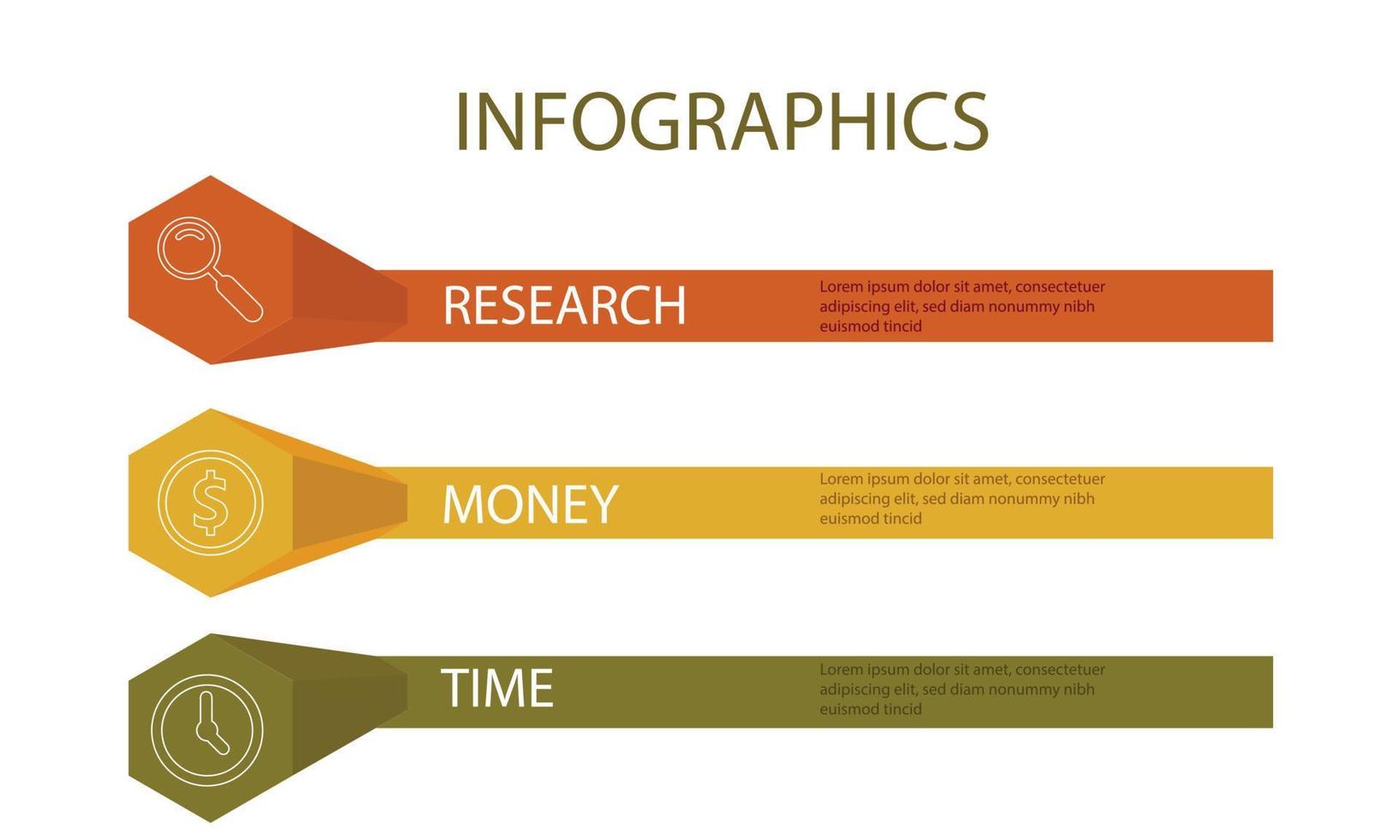 INFOGRAPHICS

RESEARCH

Lorem ipsum dolor sit amet, consectetuer adipiscing elit, sed diam nonummy nibh euismod tincid

$

MONEY

Lorem ipsum dolor sit amet, consectetuer adipiscing elit, sed diam nonummy nibh euismod tincid

TIME

Lorem ipsum dolor sit amet, consectetuer adipiscing elit, sed diam nonummy nibh euismod tincid