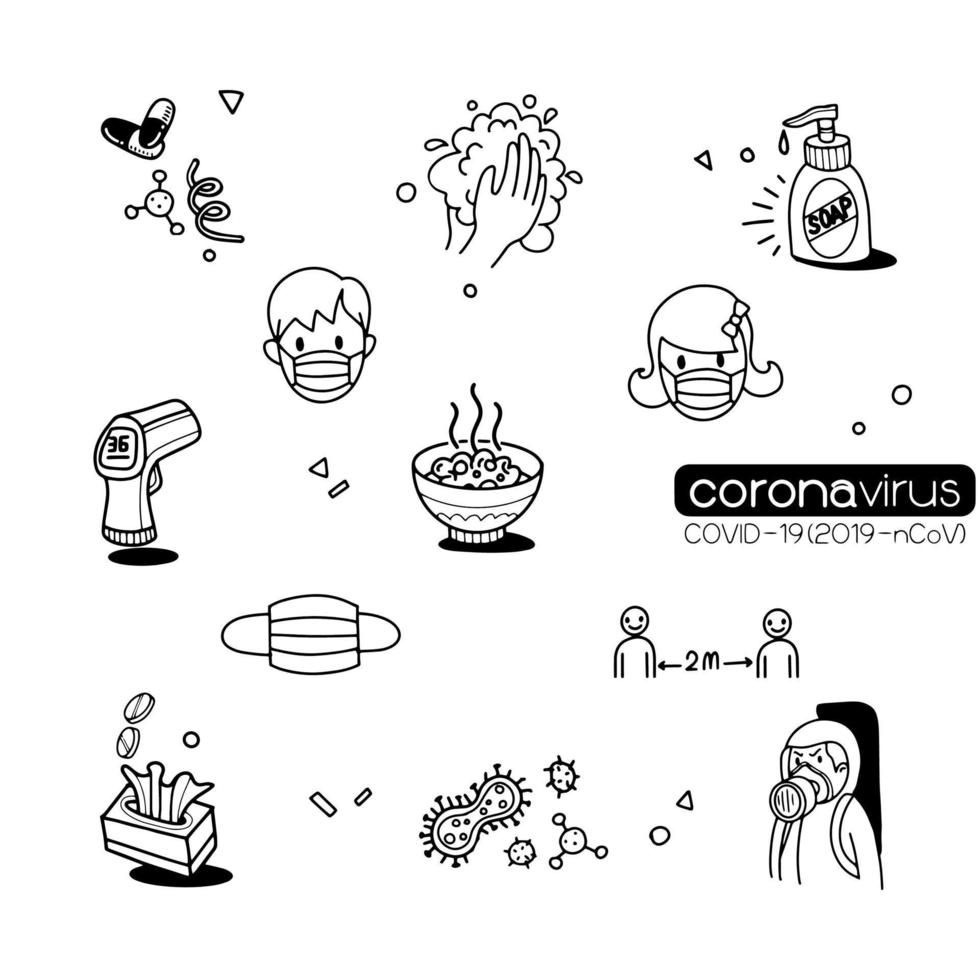 SOAP

36

coronavirus
COVID-19(2019-nCoV)

2M