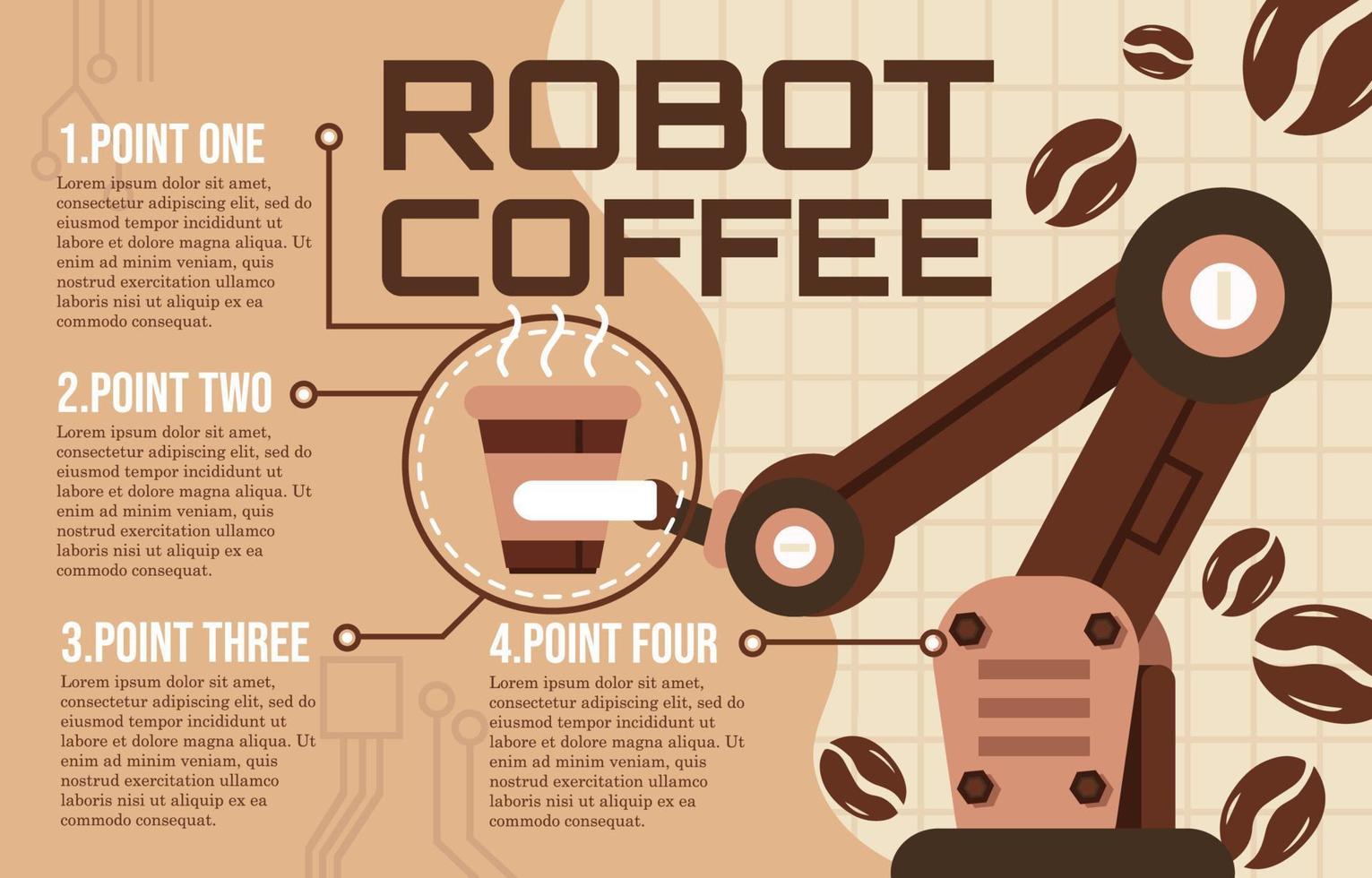 ROBOT COFFEE

1.POINT ONE
Lorem ipsum dolor sit amet, consectetur adipiscing elit, sed do eiusmod tempor incididunt ut labore et dolore magna aliqua. Ut enim ad minim veniam, quis nostrud exercitation ullamco laboris nisi ut aliquip ex ea commodo consequat.

2.POINT TWO
Lorem ipsum dolor sit amet, consectetur adipiscing elit, sed do eiusmod tempor incididunt ut labore et dolore magna aliqua. Ut enim ad minim veniam, quis nostrud exercitation ullamco laboris nisi ut aliquip ex ea commodo consequat.

3.POINT THREE
Lorem ipsum dolor sit amet, consectetur adipiscing elit, sed do eiusmod tempor incididunt ut labore et dolore magna aliqua. Ut enim ad minim veniam, quis nostrud exercitation ullamco laboris nisi ut aliquip ex ea commodo consequat.

4.POINT FOUR
Lorem ipsum dolor sit amet, consectetur adipiscing elit, sed do eiusmod tempor incididunt ut labore et dolore magna aliqua. Ut enim ad minim veniam, quis nostrud exercitation ullamco laboris nisi ut aliquip ex ea commodo consequat.