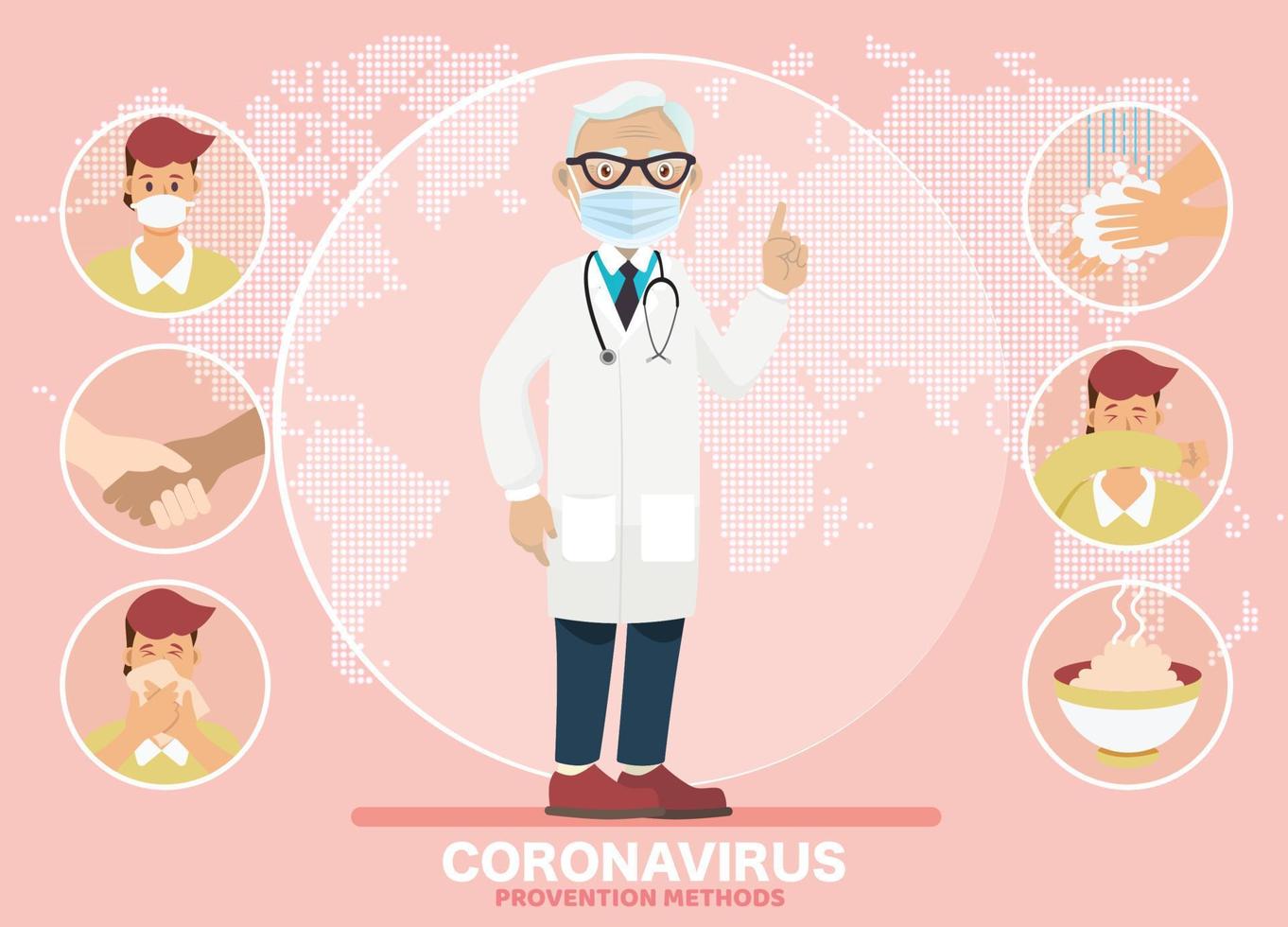 CORONAVIRUS
PROVENTION METHODS