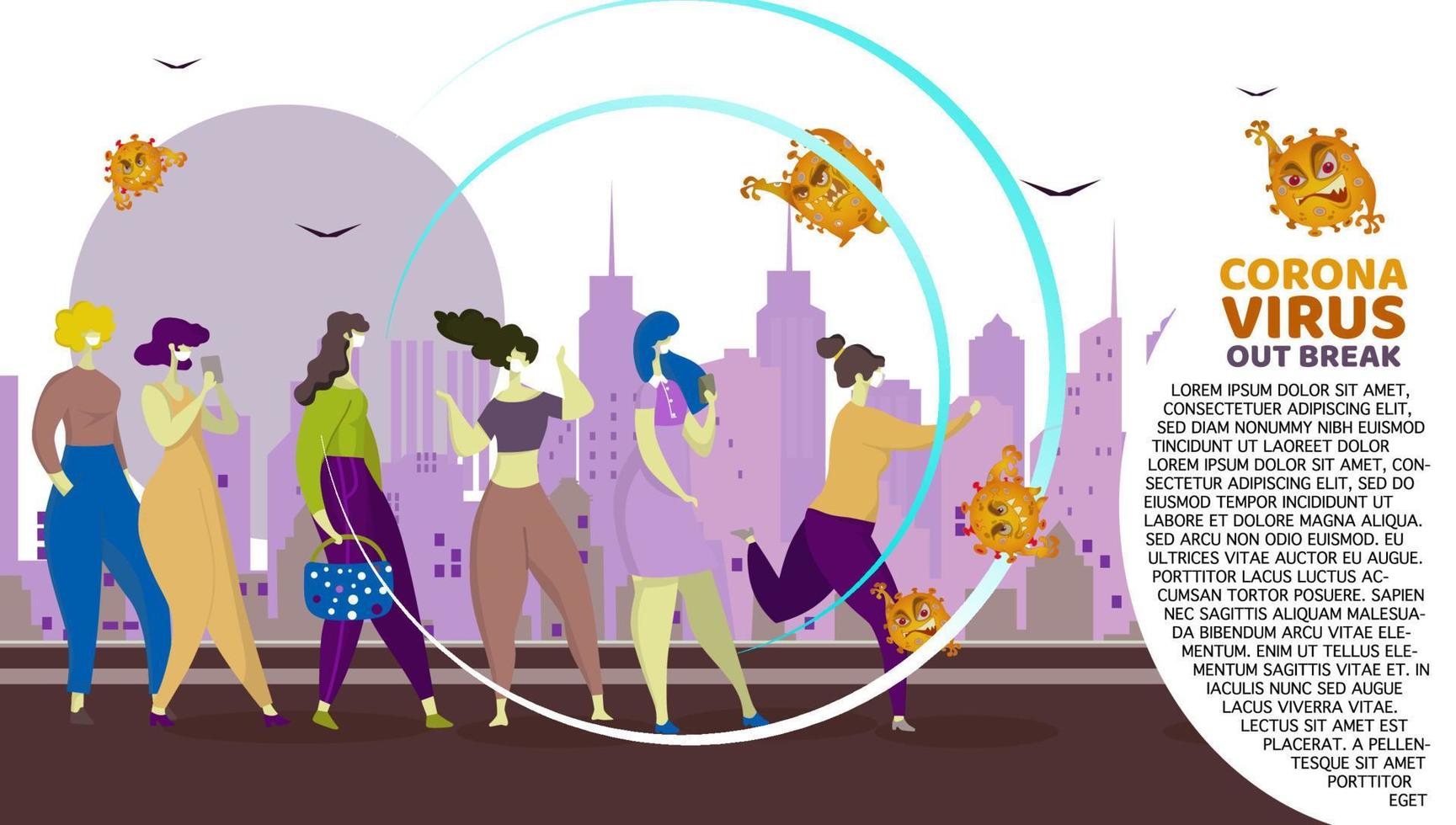 CORONA
VIRUS
OUT BREAK

LOREM IPSUM DOLOR SIT AMET, CONSECTETUER ADIPISCING ELIT, SED DIAM NONUMMY NIBH EUISMOD TINCIDUNT UT LAOREET DOLOR LOREM IPSUM DOLOR SIT AMET, CONSECTETUR ADIPISCING ELIT, SED DO EIUSMOD TEMPOR INCIDIDUNT UT LABORE ET DOLORE MAGNA ALIQUA. SED ARCU NON ODIO EUISMOD. EU ULTRICES VITAE AUCTOR EU AUGUE. PORTTITOR LACUS LUCTUS ACCUMSAN TORTOR POSUERE. SAPIEN NEC SAGITTIS ALIQUAM MALESUADA BIBENDUM ARCU VITAE ELEMENTUM. ENIM UT TELLUS ELEMENTUM SAGITTIS VITAE ET. IN IACULIS NUNC SED AUGUE LACUS VIVERRA VITAE. LECTUS SIT AMET EST PLACERAT. A PELLENTESQUE SIT AMET PORTTITOR EGET