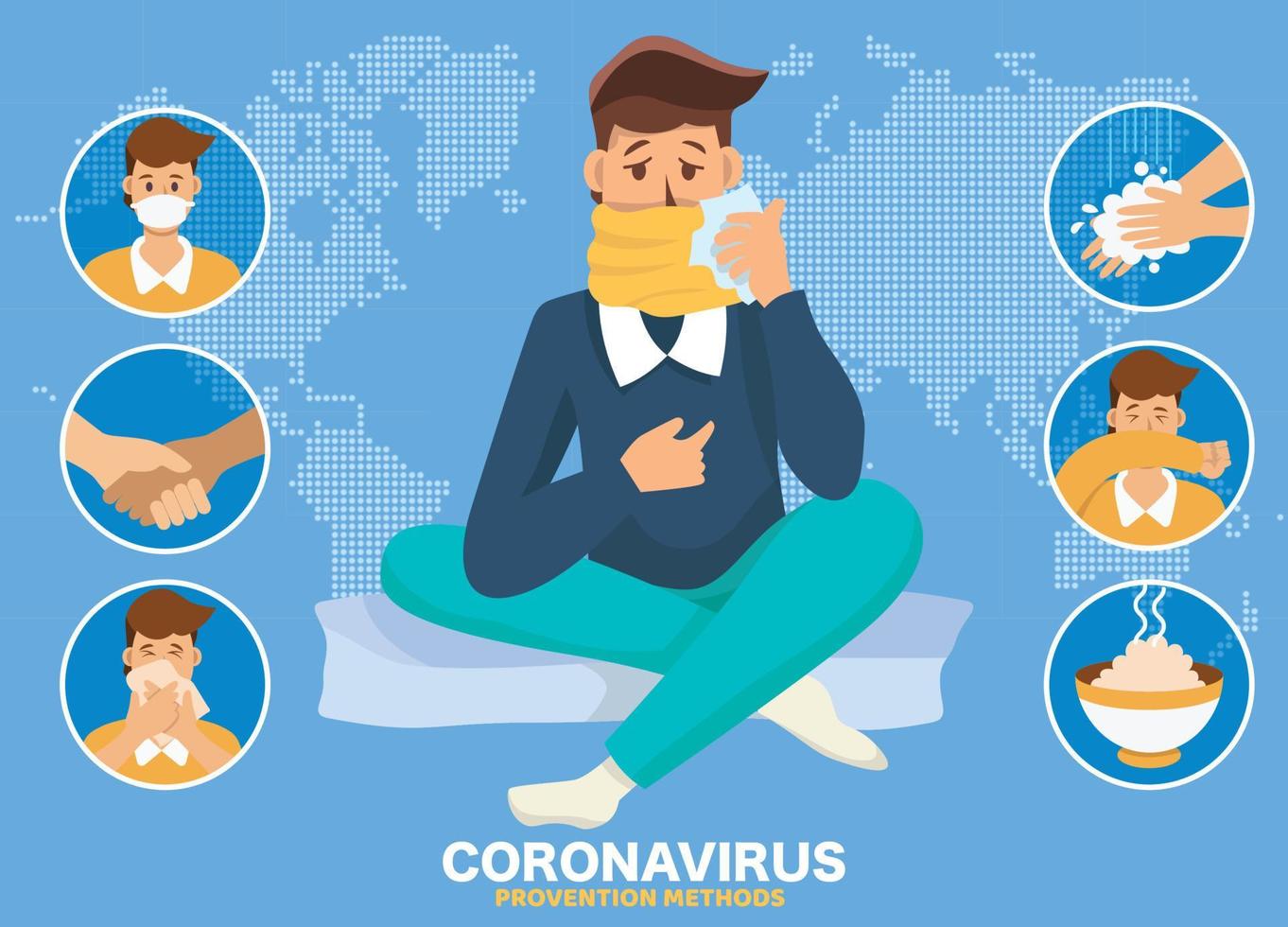 CORONAVIRUS
PROVENTION METHODS