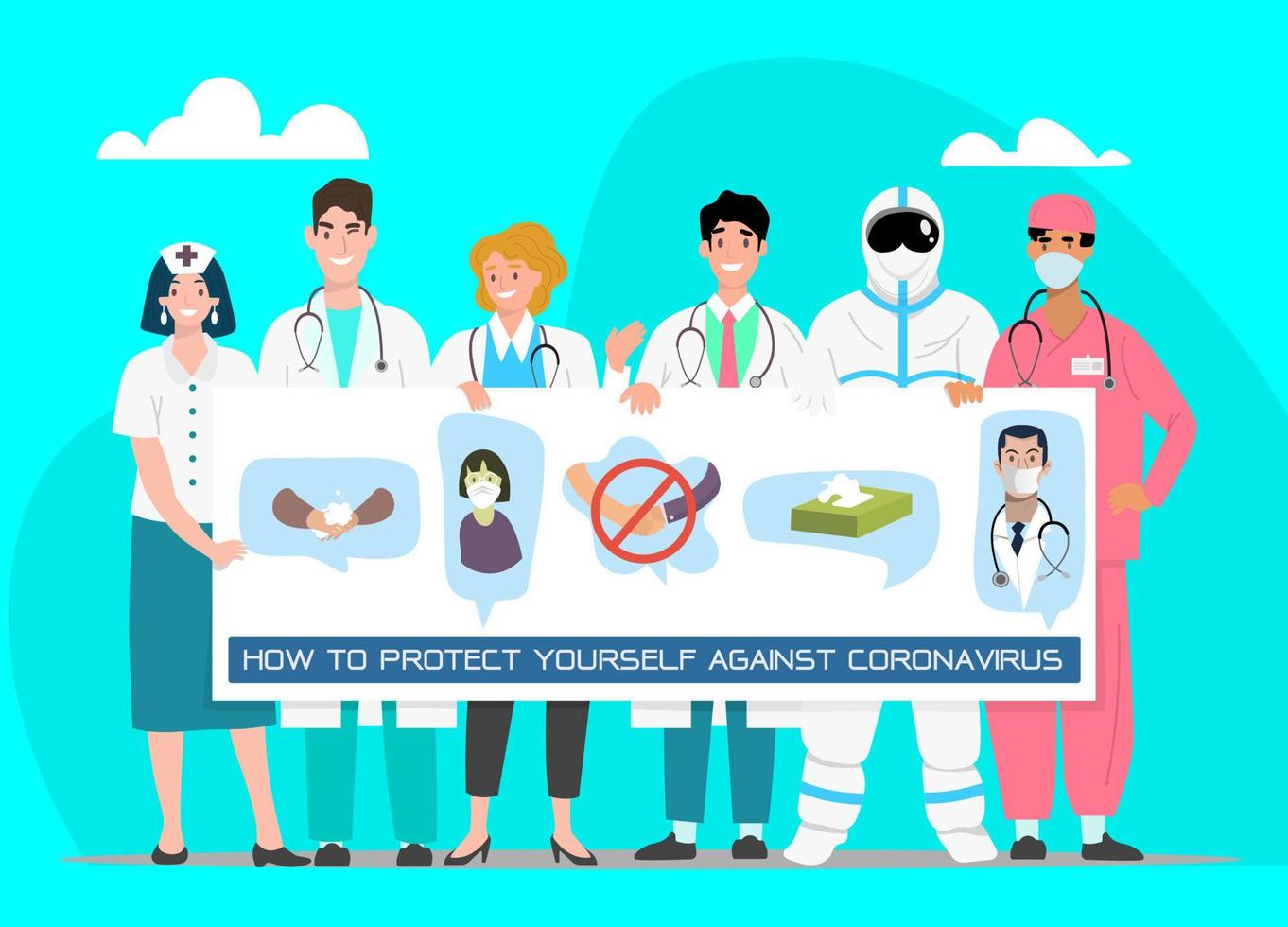 HOW TO PROTECT YOURSELF AGAINST CORONAVIRUS