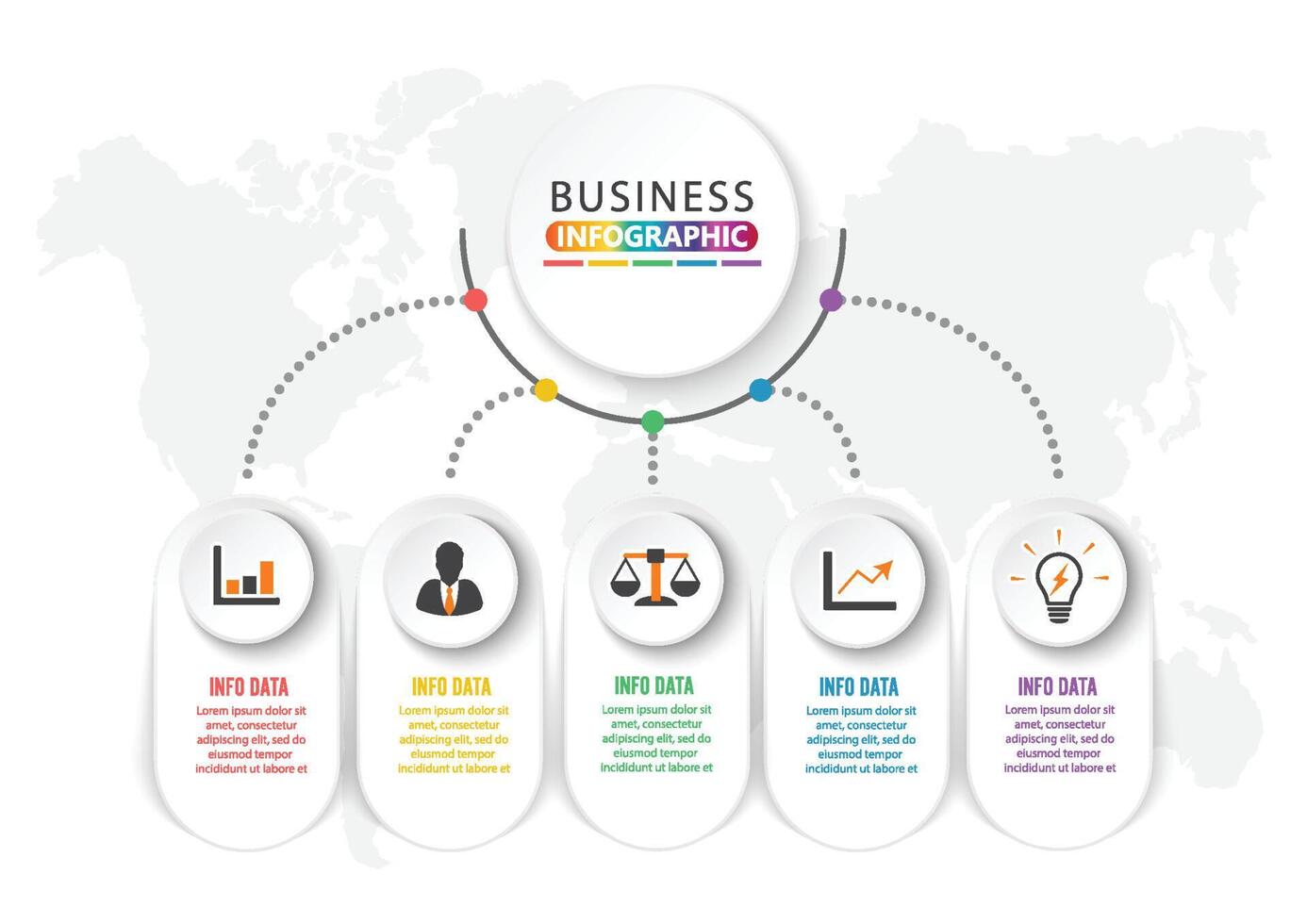 BUSINESS
INFOGRAPHIC

INFO DATA
Lorem ipsum dolor sit amet, consectetur adipiscing elit, sed do eiusmod tempor incididunt ut labore et

INFO DATA
Lorem ipsum dolor sit amet, consectetur adipiscing elit, sed do eiusmod tempor incididunt ut labore et

INFO DATA
Lorem ipsum dolor sit amet, consectetur adipiscing elit, sed do eiusmod tempor incididunt ut labore et

INFO DATA
Lorem ipsum dolor sit amet, consectetur adipiscing elit, sed do eiusmod tempor incididunt ut labore et

INFO DATA
Lorem ipsum dolor sit amet, consectetur adipiscing elit, sed do eiusmod tempor incididunt ut labore et