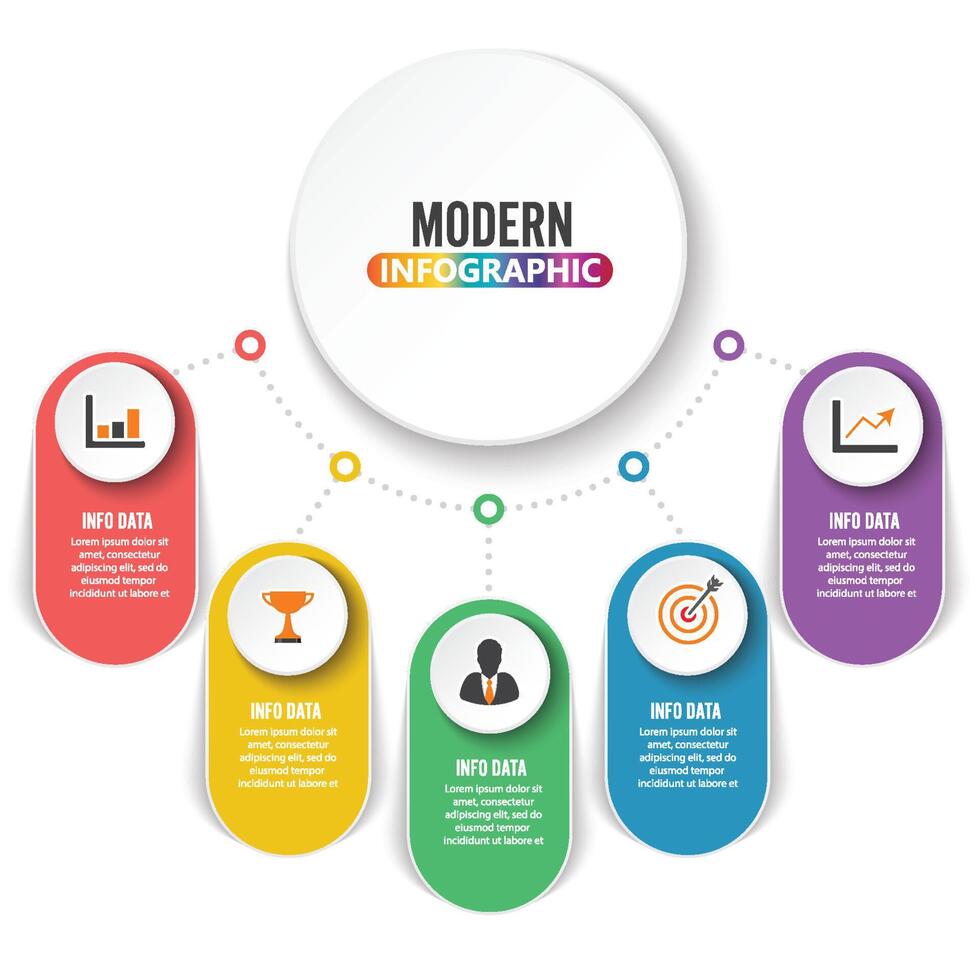 MODERN
INFOGRAPHIC

INFO DATA
Lorem ipsum dolor sit amet, consectetur adipiscing elit, sed do eiusmod tempor incididunt ut labore et

INFO DATA
Lorem ipsum dolor sit amet, consectetur adipiscing elit, sed do eiusmod tempor incididunt ut labore et

INFO DATA
Lorem ipsum dolor sit amet, consectetur adipiscing elit, sed do eiusmod tempor incididunt ut labore et

INFO DATA
Lorem ipsum dolor sit amet, consectetur adipiscing elit, sed do eiusmod tempor incididunt ut labore et

INFO DATA
Lorem ipsum dolor sit amet, consectetur adipiscing elit, sed do eiusmod tempor incididunt ut labore et