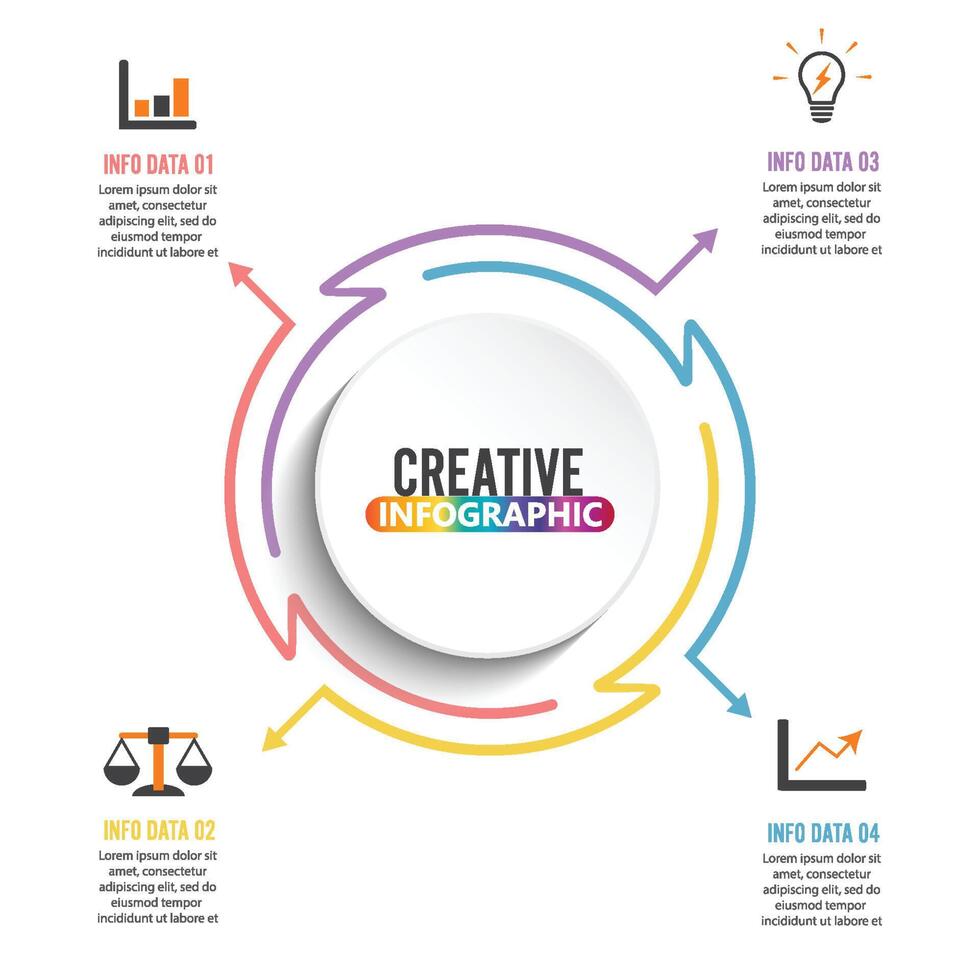 INFO DATA 01
Lorem ipsum dolor sit amet, consectetur adipiscing elit, sed do eiusmod tempor incididunt ut labore et

INFO DATA 03
Lorem ipsum dolor sit amet, consectetur adipiscing elit, sed do eiusmod tempor incididunt ut labore et

CREATIVE
INFOGRAPHIC

INFO DATA 02
Lorem ipsum dolor sit amet, consectetur adipiscing elit, sed do eiusmod tempor incididunt ut labore et

INFO DATA 04
Lorem ipsum dolor sit amet, consectetur adipiscing elit, sed do eiusmod tempor incididunt ut labore et