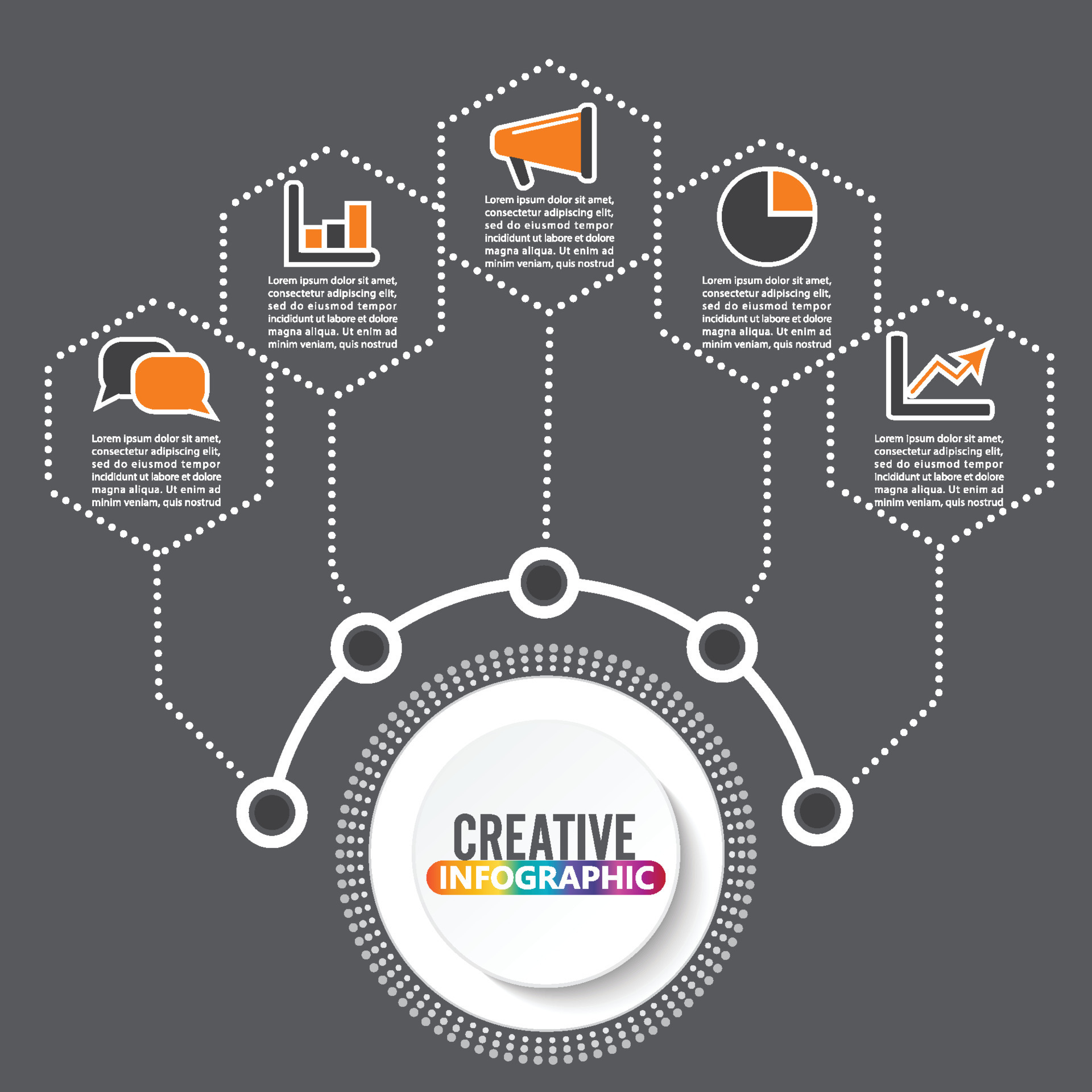 Lorem ipsum dolor sit amet, consectetur adipiscing elit, sed do eiusmod tempor incididunt ut labore et dolore magna aliqua. Ut enim ad minim veniam, quis nostrud

Lorem ipsum dolor sit amet, consectetur adipiscing elit, sed do eiusmod tempor incididunt ut labore et dolore magna aliqua. Ut enim ad minim veniam, quis nostrud

Lorem ipsum dolor sit amet, consectetur adipiscing elit, sed do eiusmod tempor incididunt ut labore et dolore magna aliqua. Ut enim ad minim veniam, quis nostrud

Lorem ipsum dolor sit amet, consectetur adipiscing elit, sed do eiusmod tempor incididunt ut labore et dolore magna aliqua. Ut enim ad minim veniam, quis nostrud

Lorem ipsum dolor sit amet, consectetur adipiscing elit, sed do eiusmod tempor incididunt ut labore et dolore magna aliqua. Ut enim ad minim veniam, quis nostrud

CREATIVE
INFOGRAPHIC