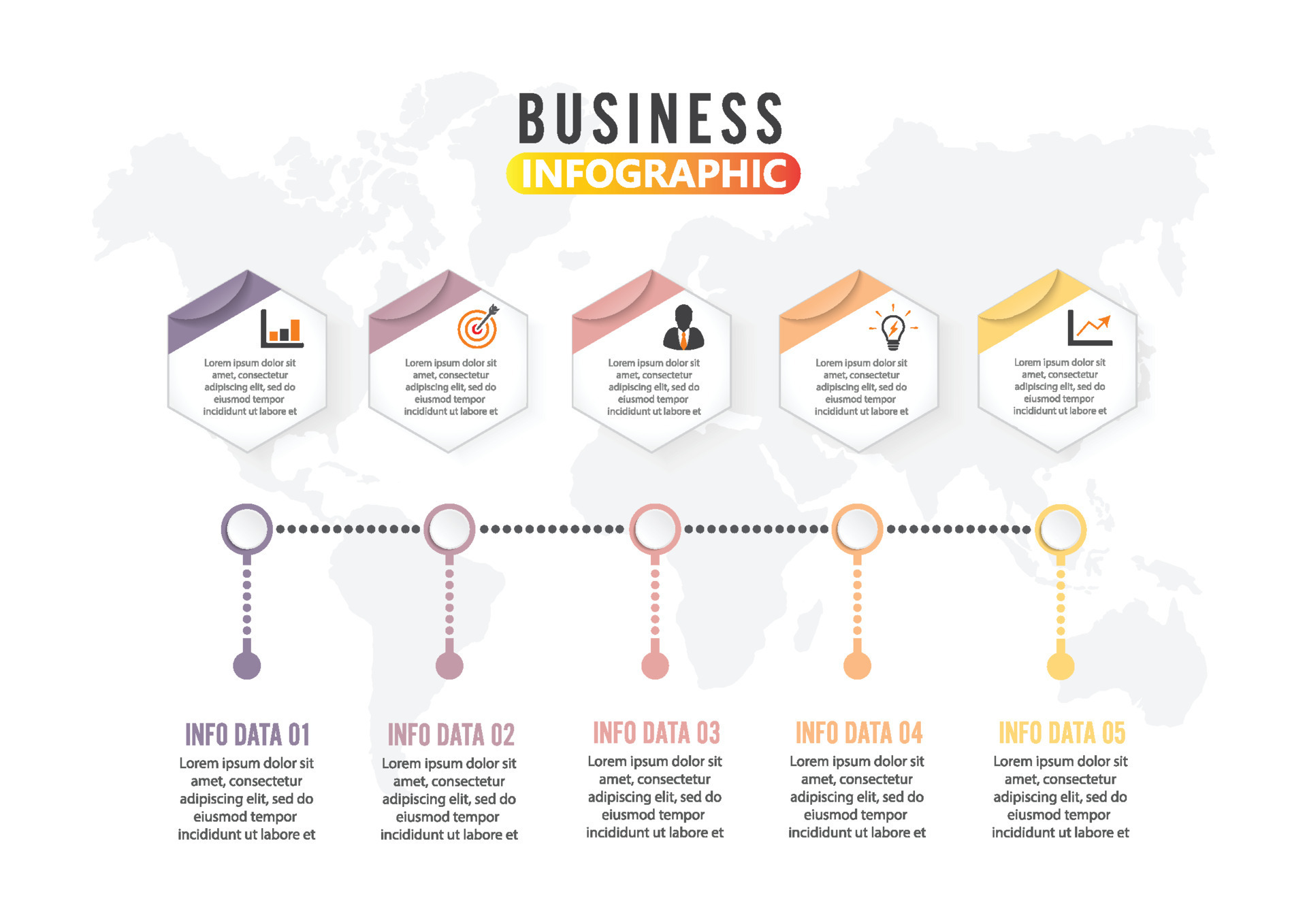 BUSINESS
INFOGRAPHIC

Lorem ipsum dolor sit amet, consectetur adipiscing elit, sed do eiusmod tempor incididunt ut labore et

Lorem ipsum dolor sit amet, consectetur adipiscing elit, sed do eiusmod tempor incididunt ut labore et

Lorem ipsum dolor sit amet, consectetur adipiscing elit, sed do eiusmod tempor incididunt ut labore et

Lorem ipsum dolor sit amet, consectetur adipiscing elit, sed do eiusmod tempor incididunt ut labore et

Lorem ipsum dolor sit amet, consectetur adipiscing elit, sed do eiusmod tempor incididunt ut labore et

INFO DATA 01
Lorem ipsum dolor sit amet, consectetur adipiscing elit, sed do eiusmod tempor incididunt ut labore et

INFO DATA 02
Lorem ipsum dolor sit amet, consectetur adipiscing elit, sed do eiusmod tempor incididunt ut labore et

INFO DATA 03
Lorem ipsum dolor sit amet, consectetur adipiscing elit, sed do eiusmod tempor incididunt ut labore et

INFO DATA 04
Lorem ipsum dolor sit amet, consectetur adipiscing elit, sed do eiusmod tempor incididunt ut labore et

INFO DATA 05
Lorem ipsum dolor sit amet, consectetur adipiscing elit, sed do eiusmod tempor incididunt ut labore et