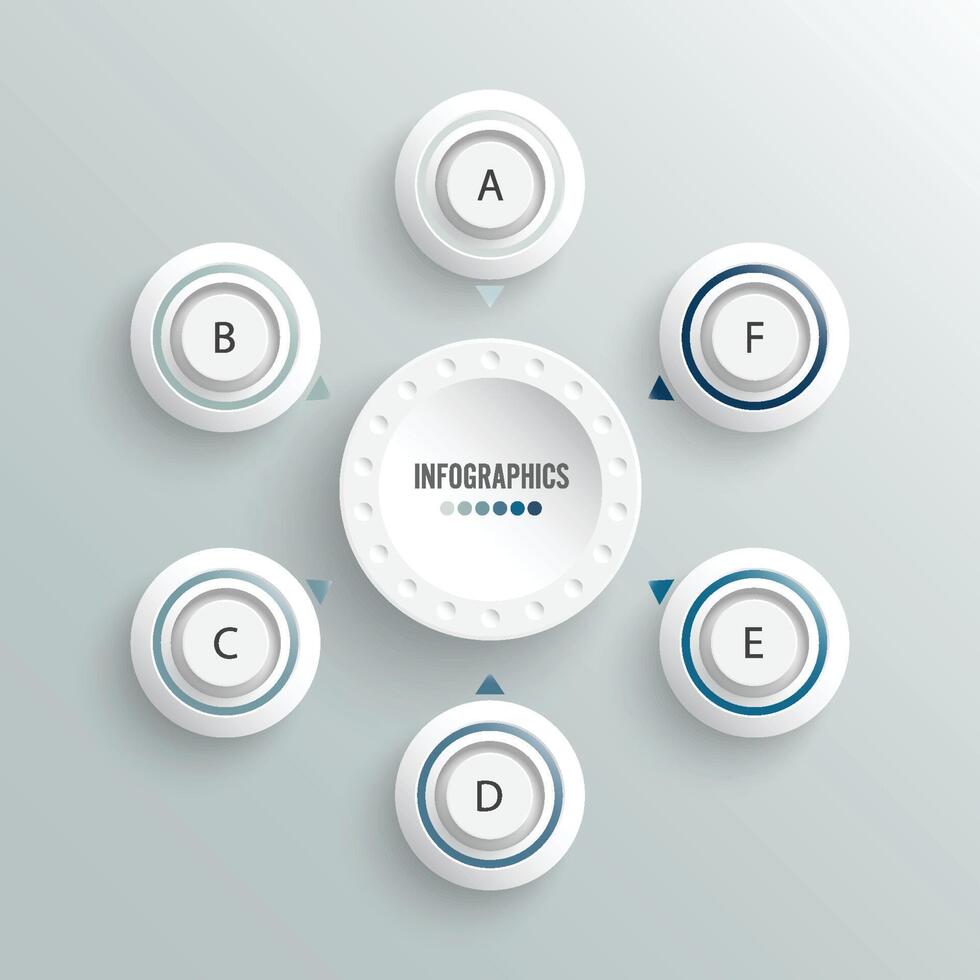 A

B

F

INFOGRAPHICS

C

E

D