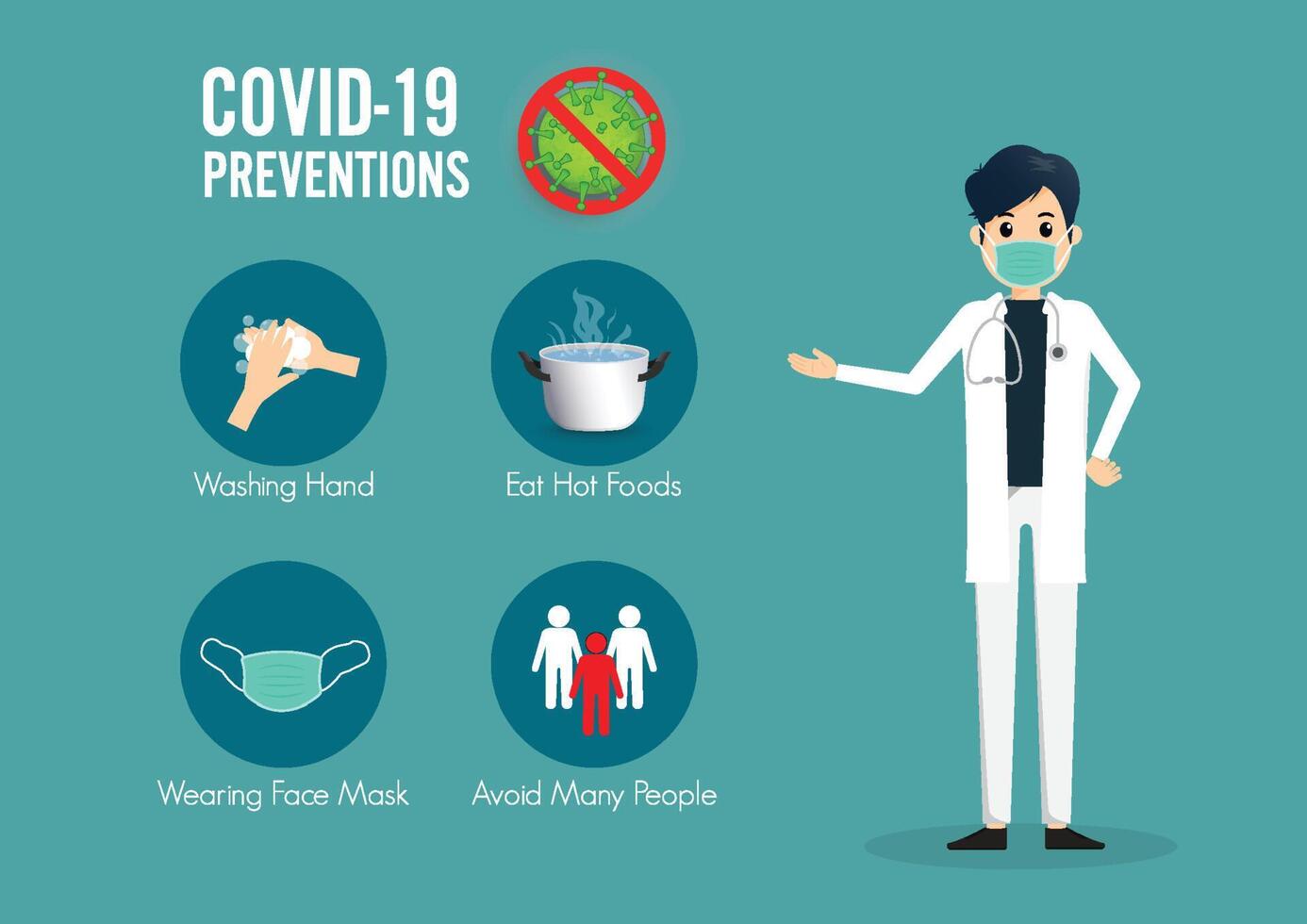 COVID-19
PREVENTIONS

Washing Hand

Eat Hot Foods

Wearing Face Mask

Avoid Many People