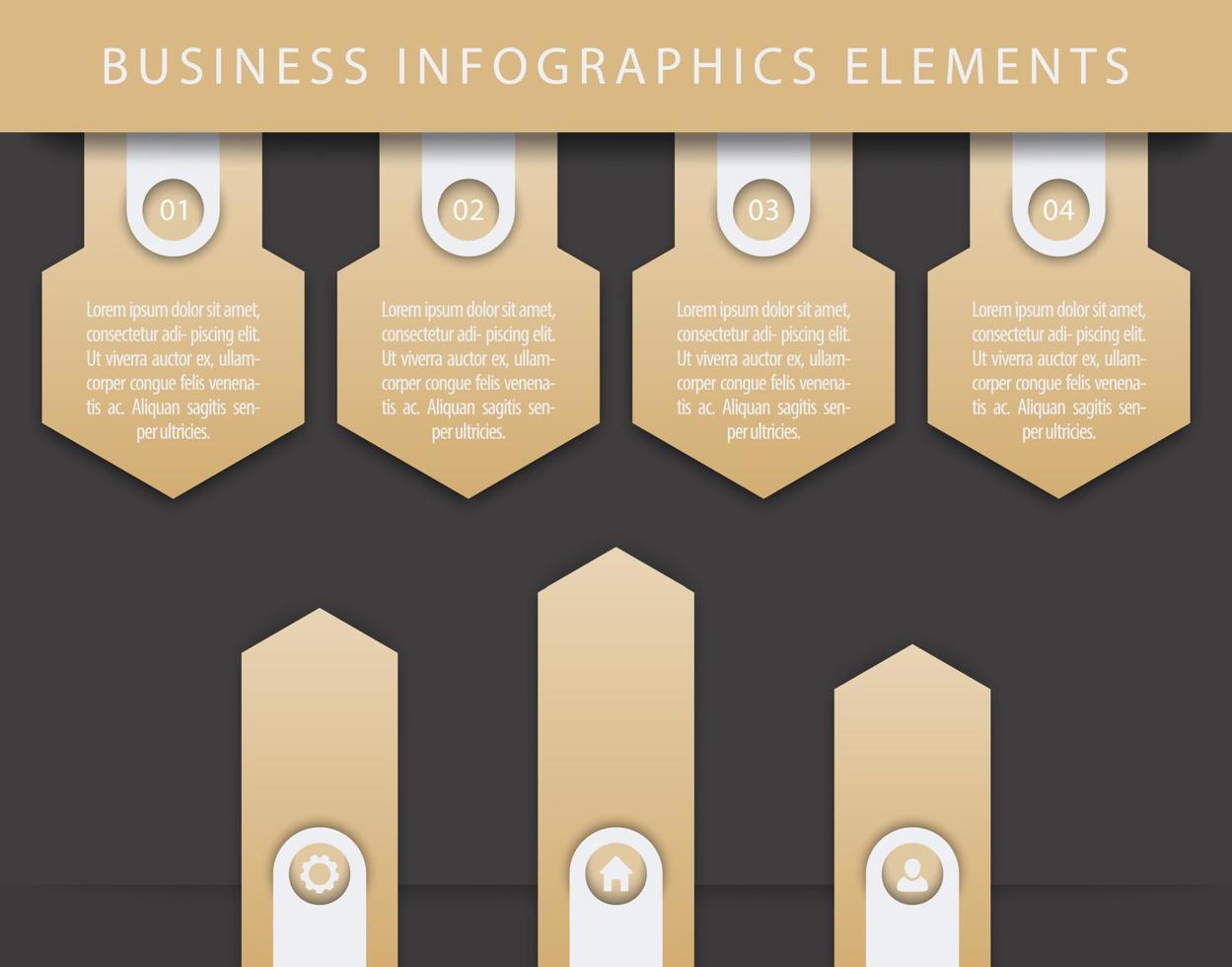 BUSINESS INFOGRAPHICS ELEMENTS

01

Lorem ipsum dolor sit amet, consectetur adi- piscing elit. Ut viverra auctor ex, ullamcorper congue felis venenatis ac. Aliquan sagitis senper ultricies.

02

Lorem ipsum dolor sit amet, consectetur adi- piscing elit. Ut viverra auctor ex, ullamcorper congue felis venenatis ac. Aliquan sagitis senper ultricies.

03

Lorem ipsum dolor sit amet, consectetur adi- piscing elit. Ut viverra auctor ex, ullamcorper congue felis venenatis ac. Aliquan sagitis senper ultricies.

04

Lorem ipsum dolor sit amet, consectetur adi- piscing elit. Ut viverra auctor ex, ullamcorper congue felis venenatis ac. Aliquan sagitis senper ultricies.