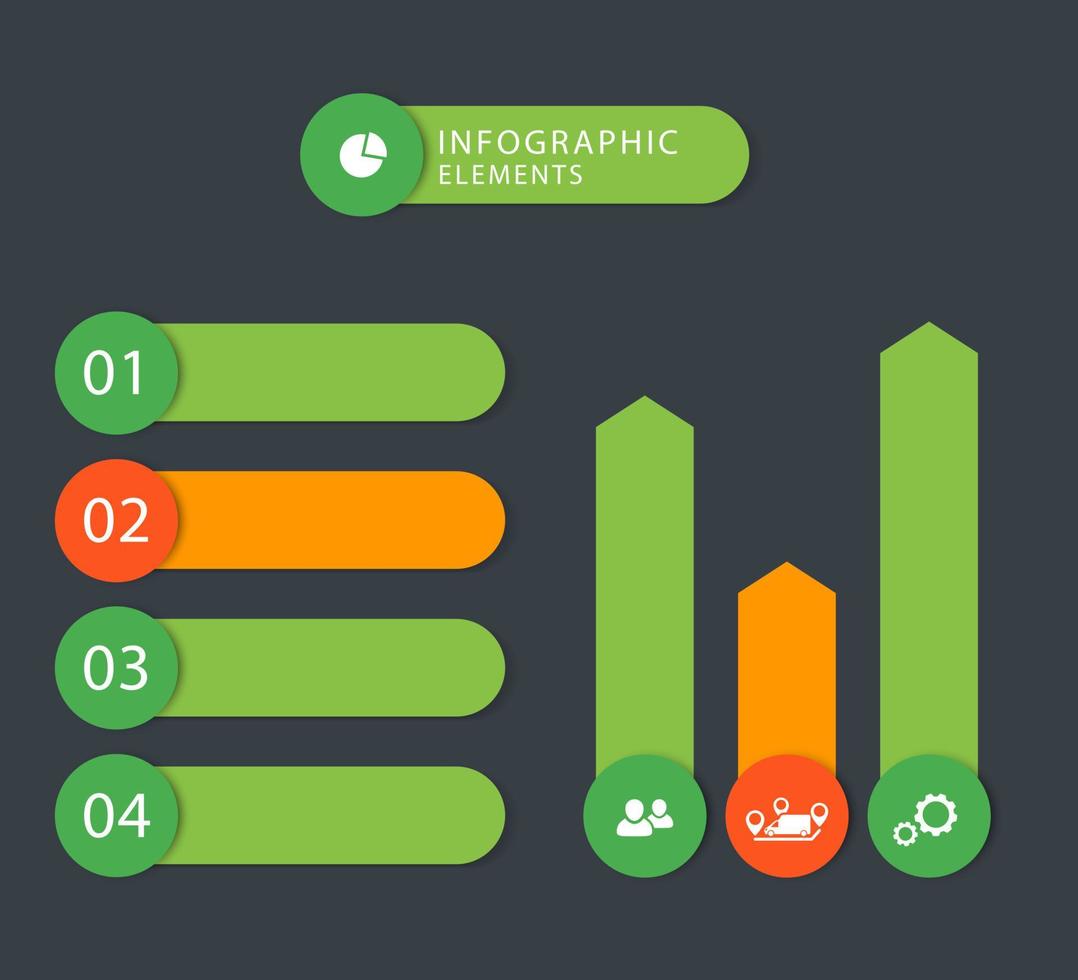 INFOGRAPHIC
ELEMENTS

01

02

03

04