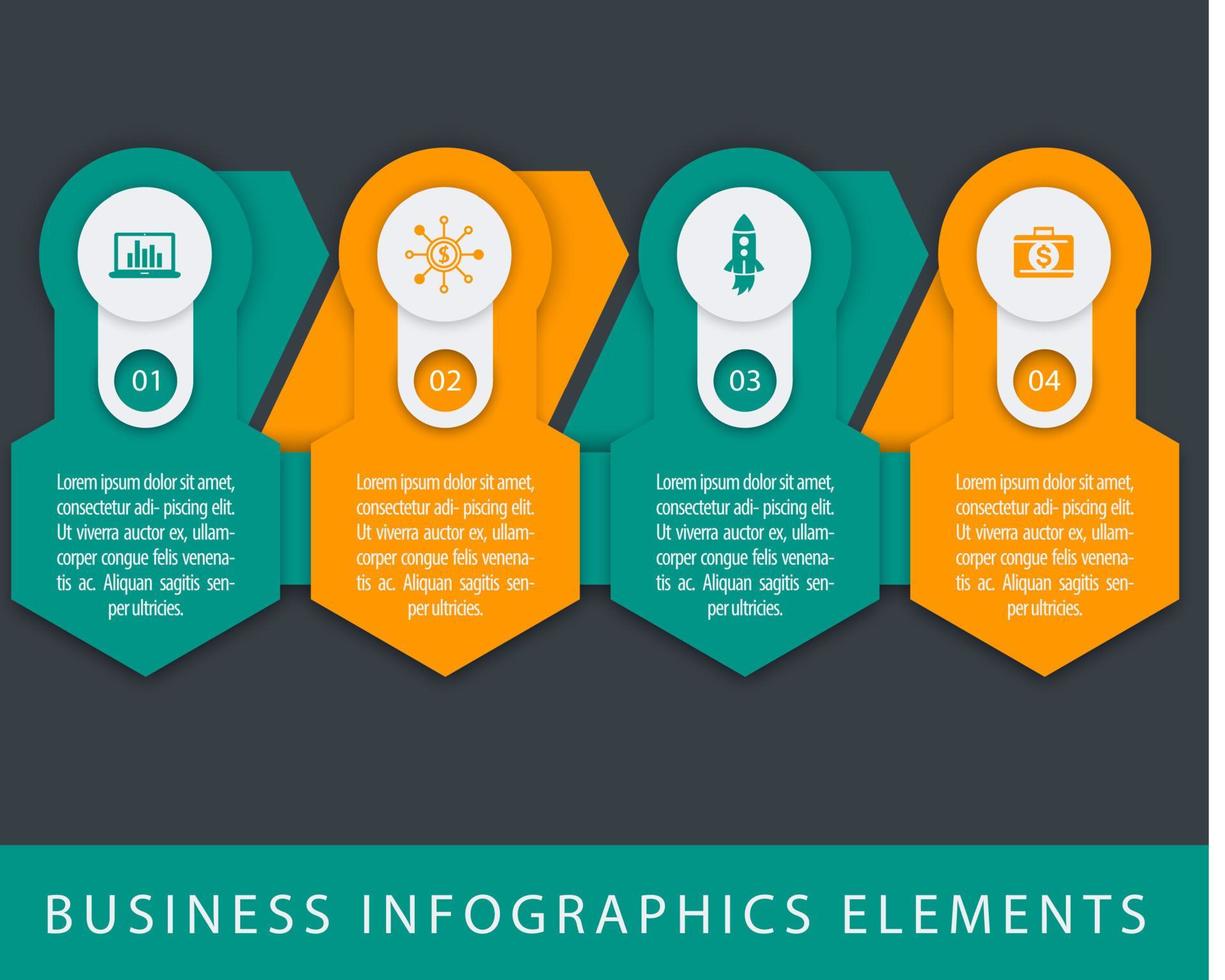 01

Lorem ipsum dolor sit amet, consectetur adi- piscing elit. Ut viverra auctor ex, ullamcorper congue felis venenatis ac. Aliquan sagitis senper ultricies.

02

Lorem ipsum dolor sit amet, consectetur adi- piscing elit. Ut viverra auctor ex, ullamcorper congue felis venenatis ac. Aliquan sagitis senper ultricies.

03

Lorem ipsum dolor sit amet, consectetur adi- piscing elit. Ut viverra auctor ex, ullamcorper congue felis venenatis ac. Aliquan sagitis senper ultricies.

04

Lorem ipsum dolor sit amet, consectetur adi- piscing elit. Ut viverra auctor ex, ullamcorper congue felis venenatis ac. Aliquan sagitis senper ultricies.

BUSINESS INFOGRAPHICS ELEMENTS