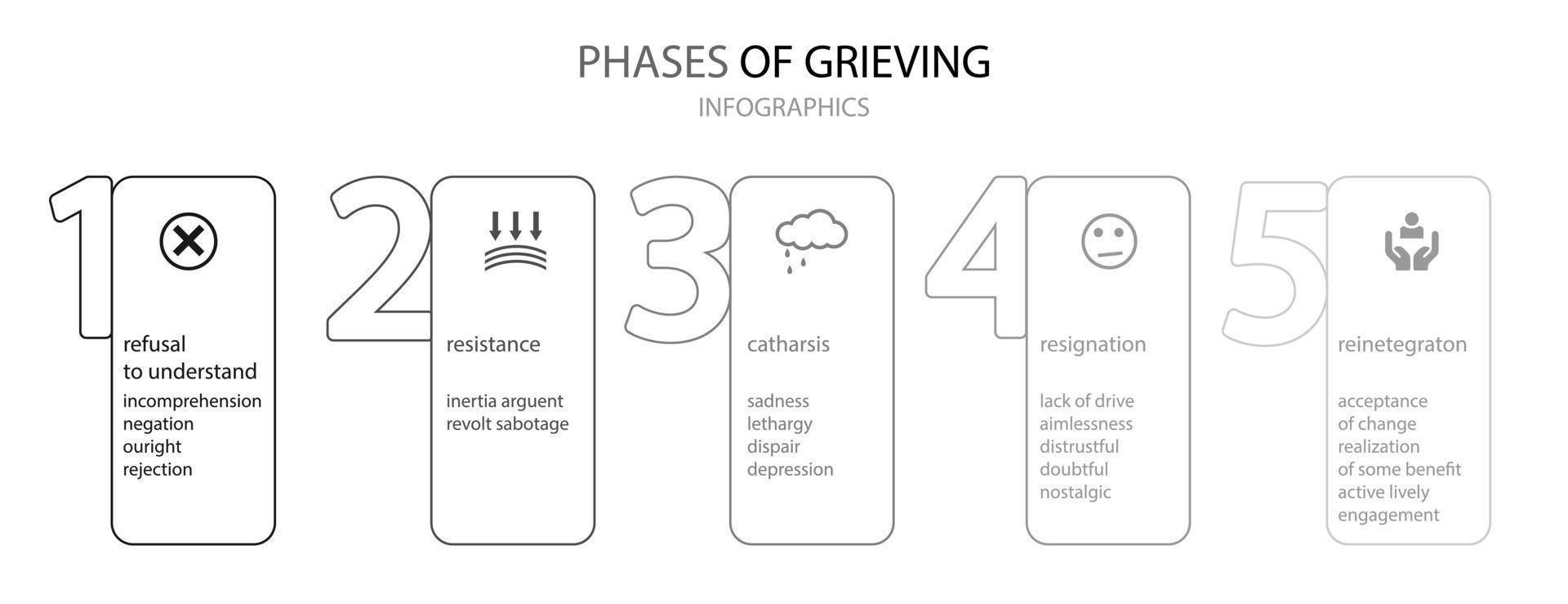 PHASES OF GRIEVING
INFOGRAPHICS

1
refusal to understand
incomprehension
negation
ouright
rejection

2
resistance
inertia arguent
revolt sabotage

3
catharsis
sadness
lethargy
dispair
depression

4
resignation
lack of drive
aimlessness
distrustful
doubtful
nostalgic

5
reinetegraton
acceptance
of change
realization
of some benefit
active lively
engagement