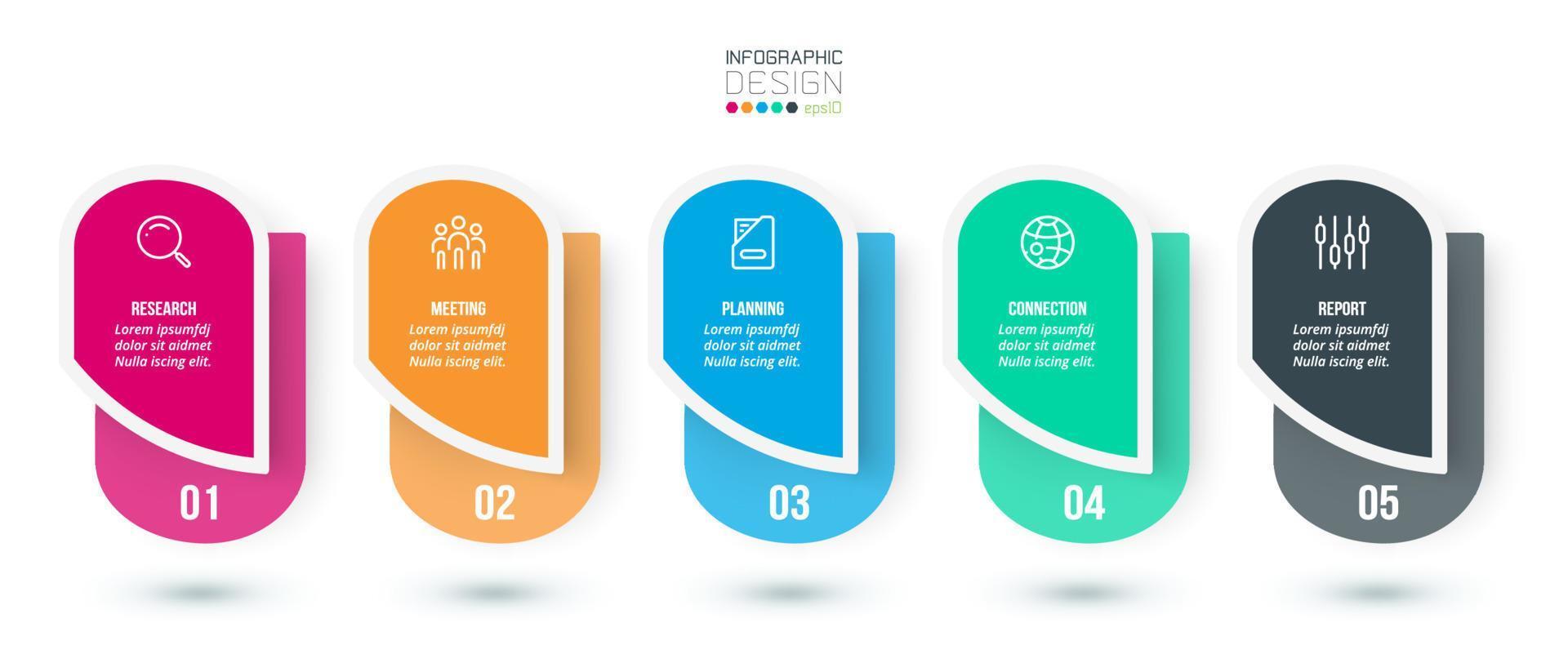 INFOGRAPHIC
DESIGN
eps10

RESEARCH
Lorem ipsumfdj dolor sit aidmet Nulla iscing elit.
01

MEETING
Lorem ipsumfdj dolor sit aidmet Nulla iscing elit.
02

PLANNING
Lorem ipsumfdj dolor sit aidmet Nulla iscing elit.
03

CONNECTION
Lorem ipsumfdj dolor sit aidmet Nulla iscing elit.
04

REPORT
Lorem ipsumfdj dolor sit aidmet Nulla iscing elit.
05