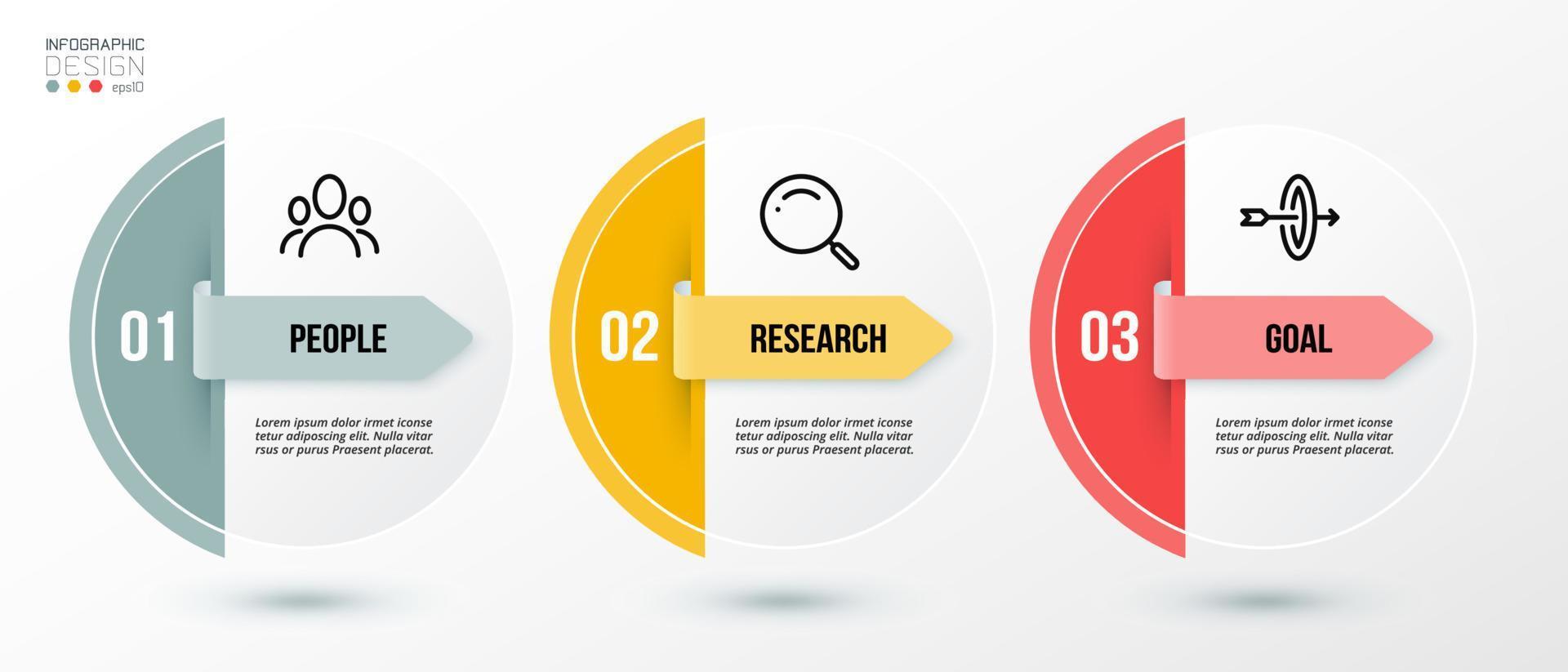 INFOGRAPHIC
DESIGN
eps10

01
PEOPLE
Lorem ipsum dolor irmet iconse tetur adiposcing elit. Nulla vitar rsus or purus Praesent placerat.

02
RESEARCH
Lorem ipsum dolor irmet iconse tetur adiposcing elit. Nulla vitar rsus or purus Praesent placerat.

03
GOAL
Lorem ipsum dolor irmet iconse tetur adiposcing elit. Nulla vitar rsus or purus Praesent placerat.