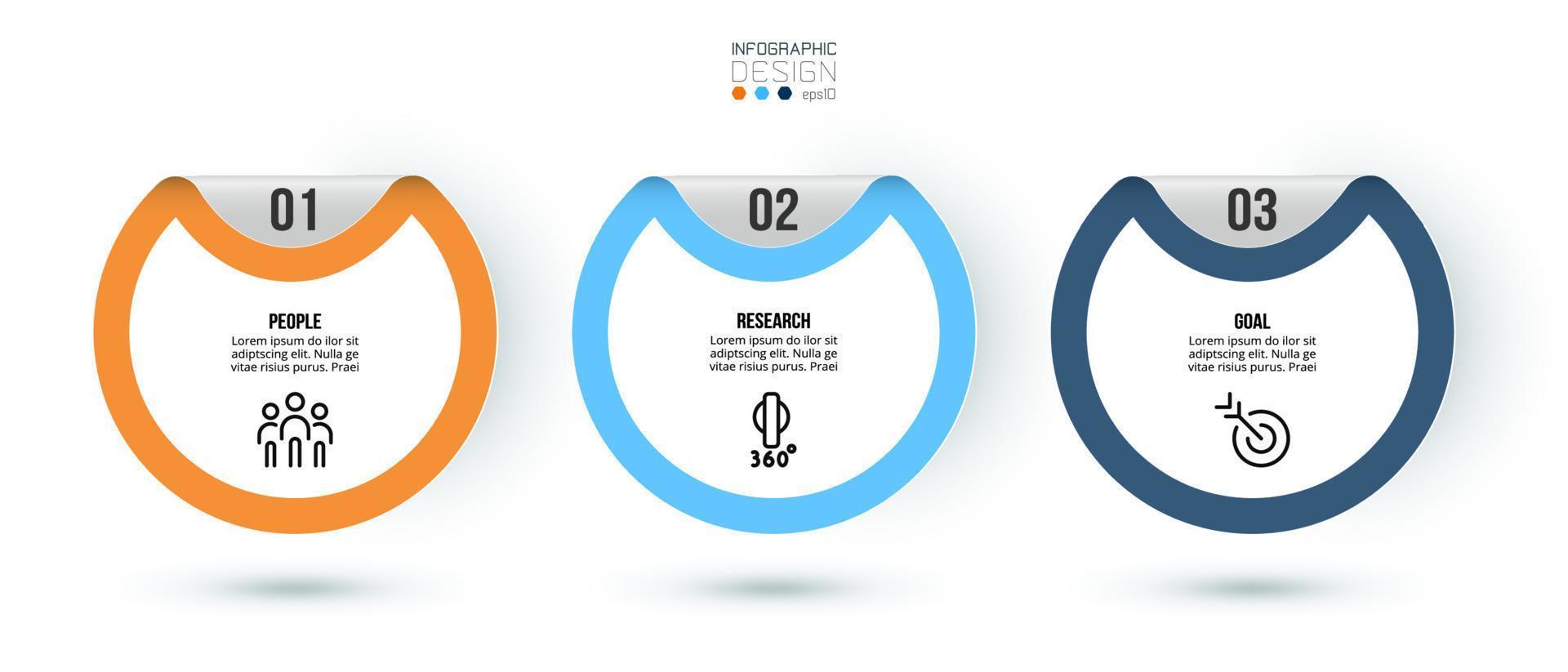 INFOGRAPHIC
DESIGN
eps10

01

PEOPLE
Lorem ipsum do ilor sit adiptscing elit. Nulla ge vitae risius purus. Praei

02

RESEARCH
Lorem ipsum do ilor sit adiptscing elit. Nulla ge vitae risius purus. Praei

360°

03

GOAL
Lorem ipsum do ilor sit adiptscing elit. Nulla ge vitae risius purus. Praei