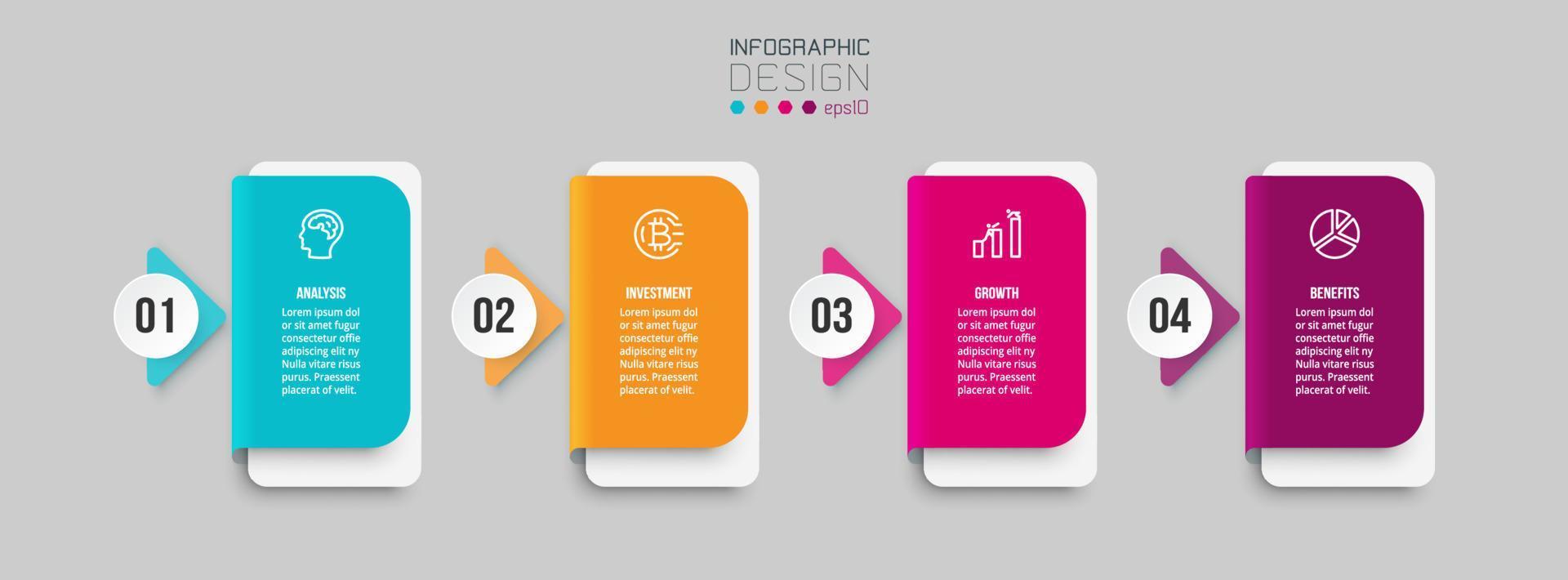 INFOGRAPHIC
DESIGN
eps10

01
ANALYSIS
Lorem ipsum dol or sit amet fugur consectetur offie adipiscing elit ny Nulla vitare risus purus. Praessent placerat of velit.

02
INVESTMENT
Lorem ipsum dol or sit amet fugur consectetur offie adipiscing elit ny Nulla vitare risus purus. Praessent placerat of velit.

03
GROWTH
Lorem ipsum dol or sit amet fugur consectetur offie adipiscing elit ny Nulla vitare risus purus. Praessent placerat of velit.

04
BENEFITS
Lorem ipsum dol or sit amet fugur consectetur offie adipiscing elit ny Nulla vitare risus purus. Praessent placerat of velit.