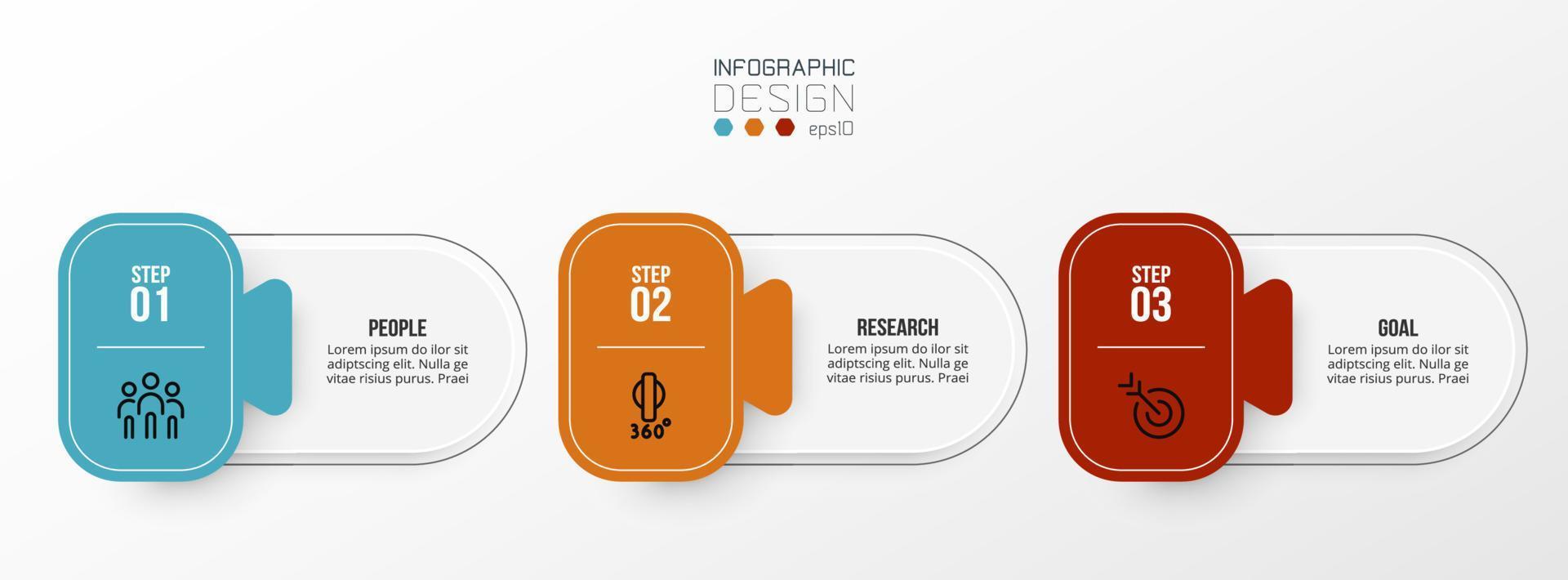 INFOGRAPHIC
DESIGN
eps10

STEP
01

PEOPLE
Lorem ipsum do ilor sit adiptscing elit. Nulla ge vitae risius purus. Praei

STEP
02

360°

RESEARCH
Lorem ipsum do ilor sit adiptscing elit. Nulla ge vitae risius purus. Praei

STEP
03

GOAL
Lorem ipsum do ilor sit adiptscing elit. Nulla ge vitae risius purus. Praei