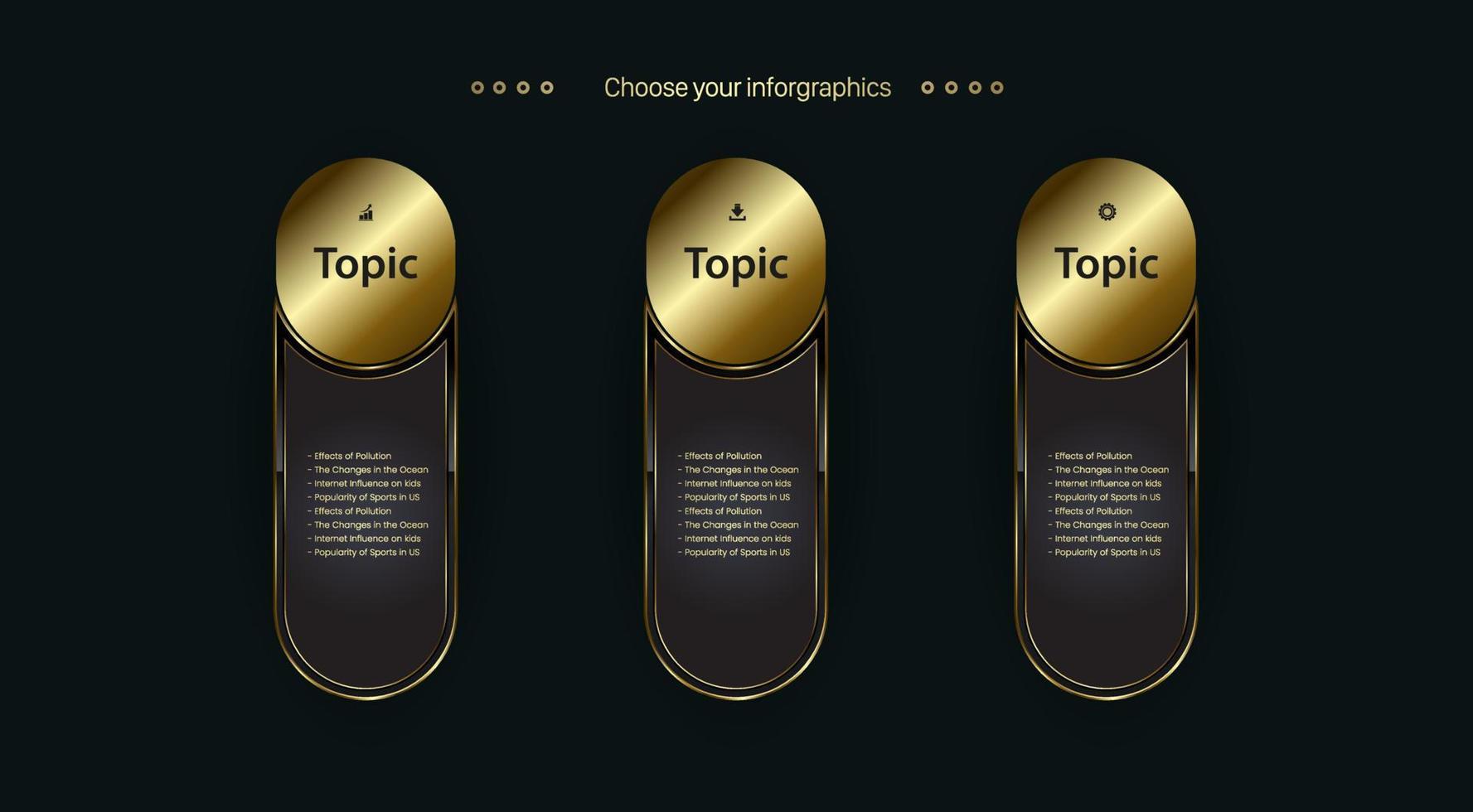 Choose your inforgraphics

Topic

- Effects of Pollution
- The Changes in the Ocean
- Internet Influence on kids
- Popularity of Sports in US
- Effects of Pollution
- The Changes in the Ocean
- Internet Influence on kids
- Popularity of Sports in US

Topic

- Effects of Pollution
- The Changes in the Ocean
- Internet Influence on kids
- Popularity of Sports in US
- Effects of Pollution
- The Changes in the Ocean
- Internet Influence on kids
- Popularity of Sports in US

Topic

- Effects of Pollution
- The Changes in the Ocean
- Internet Influence on kids
- Popularity of Sports in US
- Effects of Pollution
- The Changes in the Ocean
- Internet Influence on kids
- Popularity of Sports in US