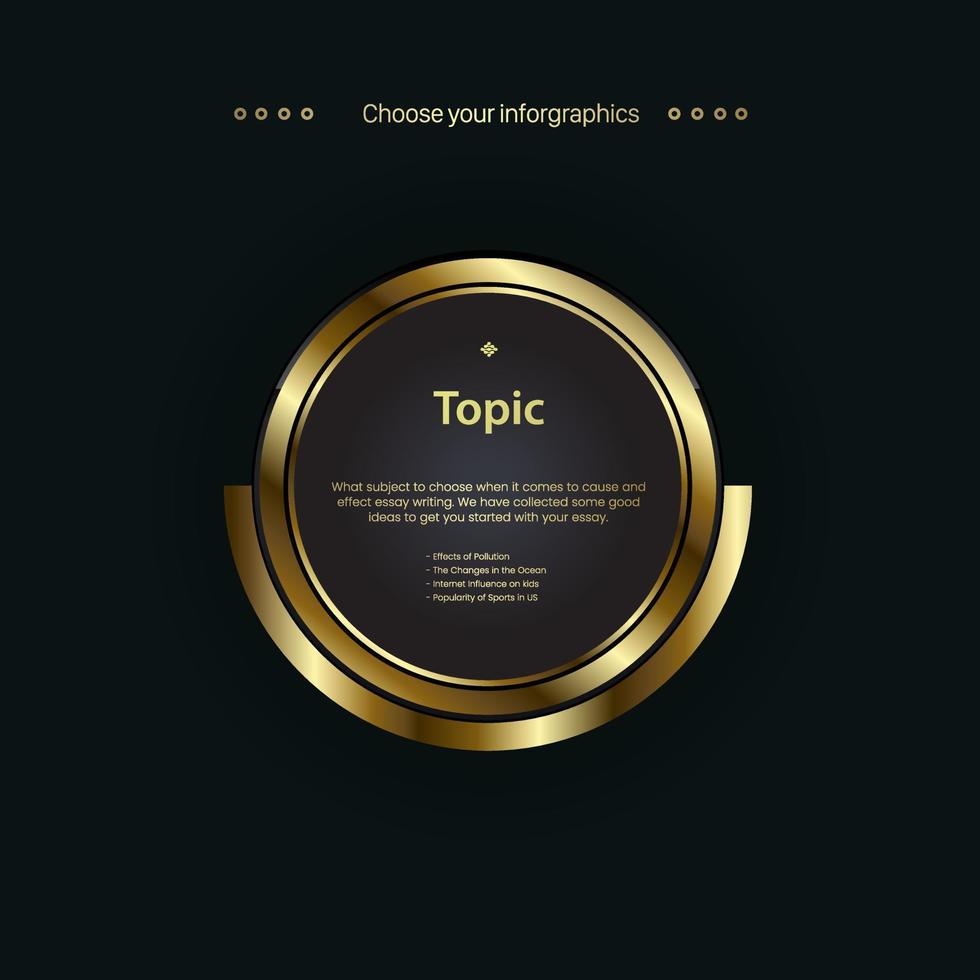 Choose your inforgraphics

Topic

What subject to choose when it comes to cause and effect essay writing. We have collected some good ideas to get you started with your essay.

- Effects of Pollution
- The Changes in the Ocean
- Internet Influence on kids
- Popularity of Sports in US