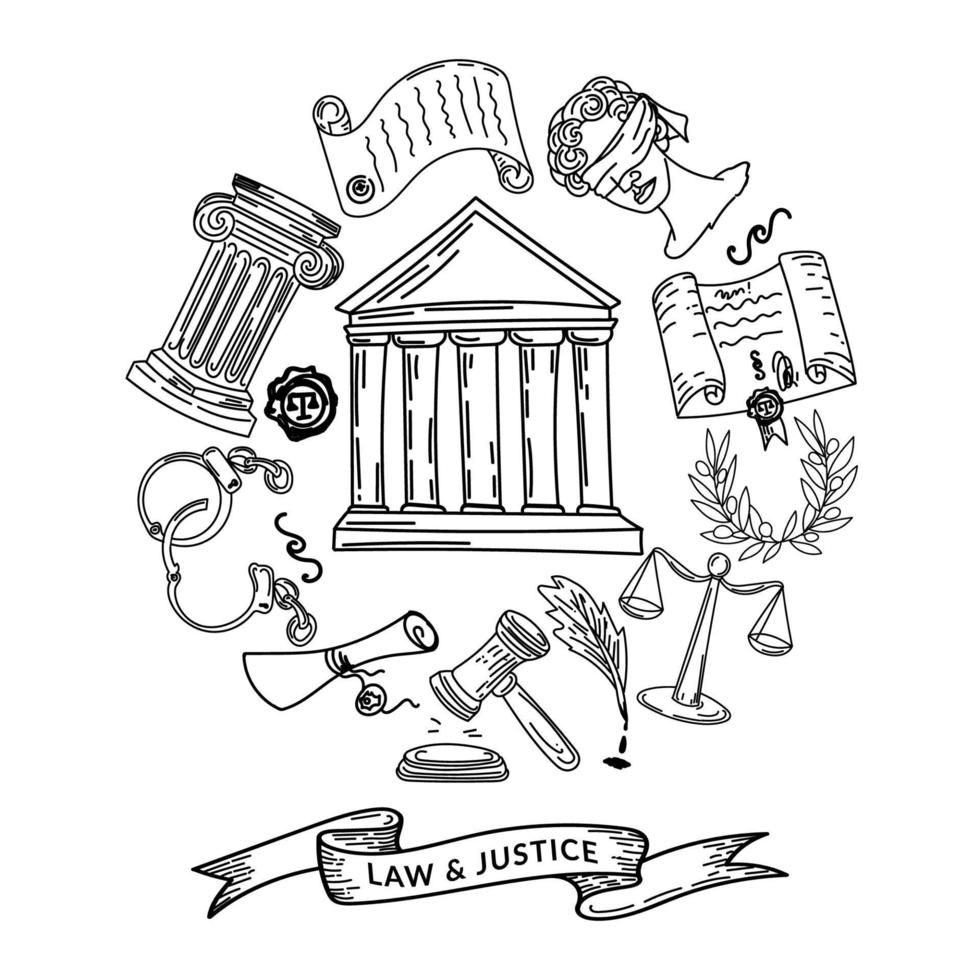 LAW & JUSTICE