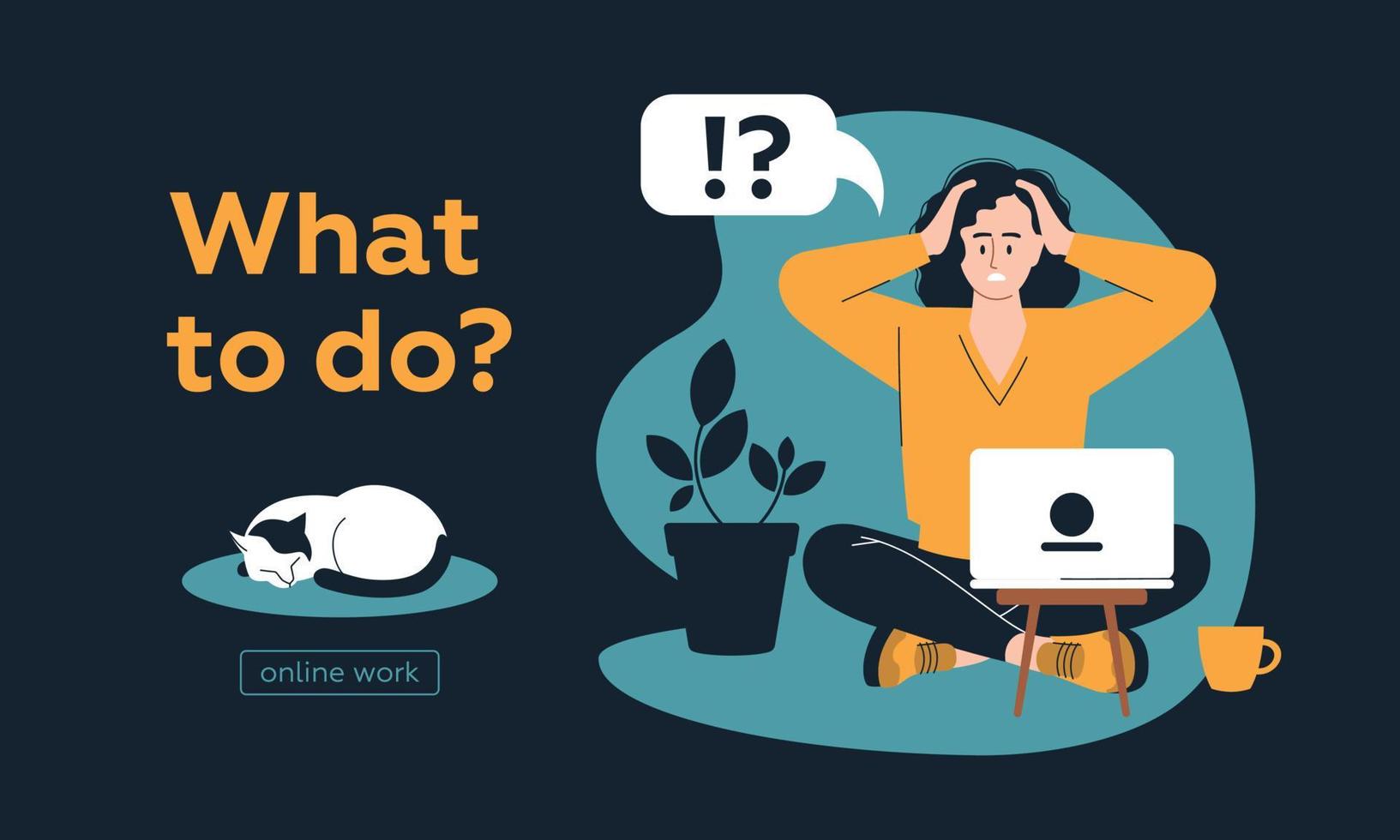 What to do?

online work

!?