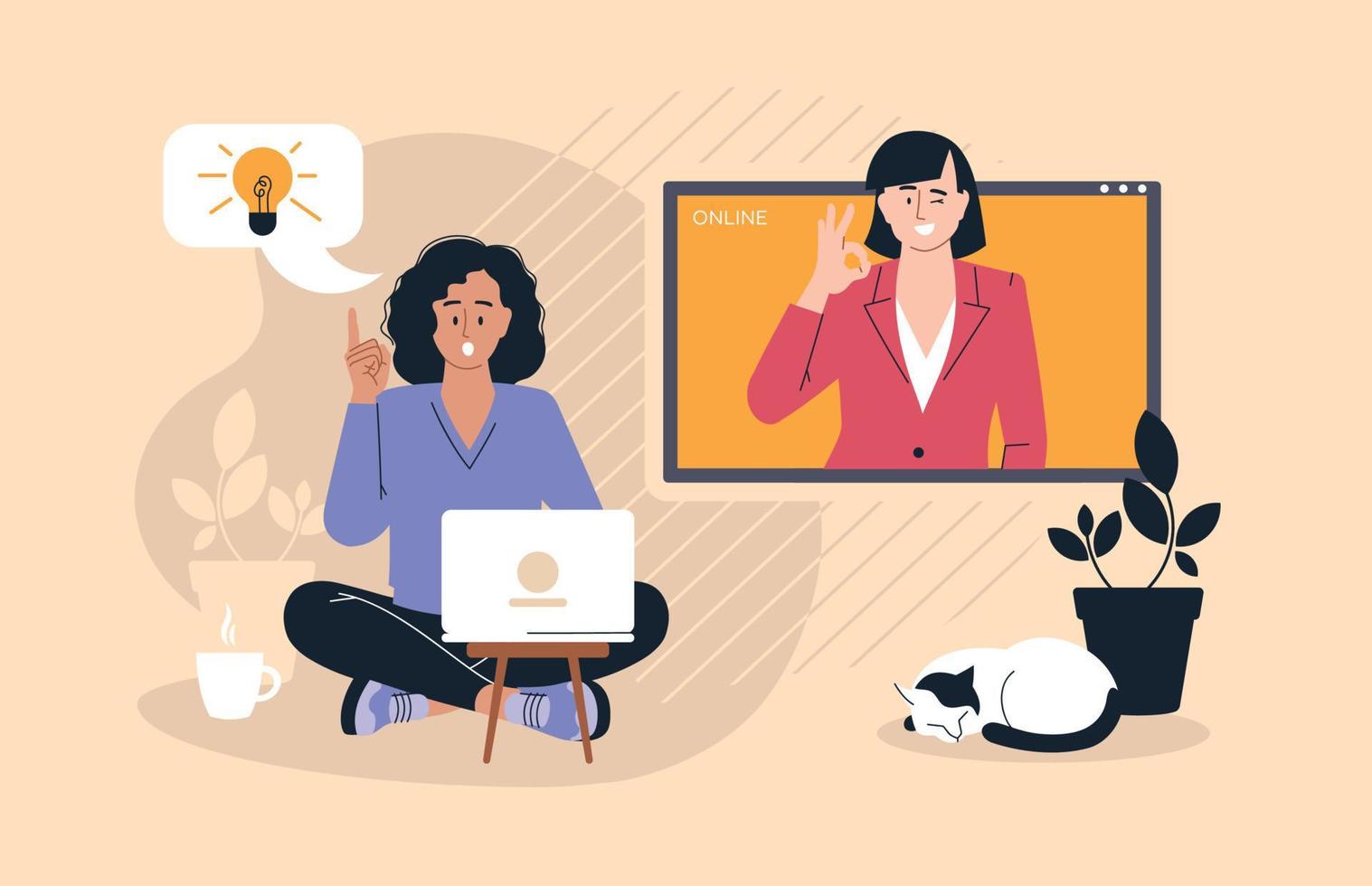 ONLINE