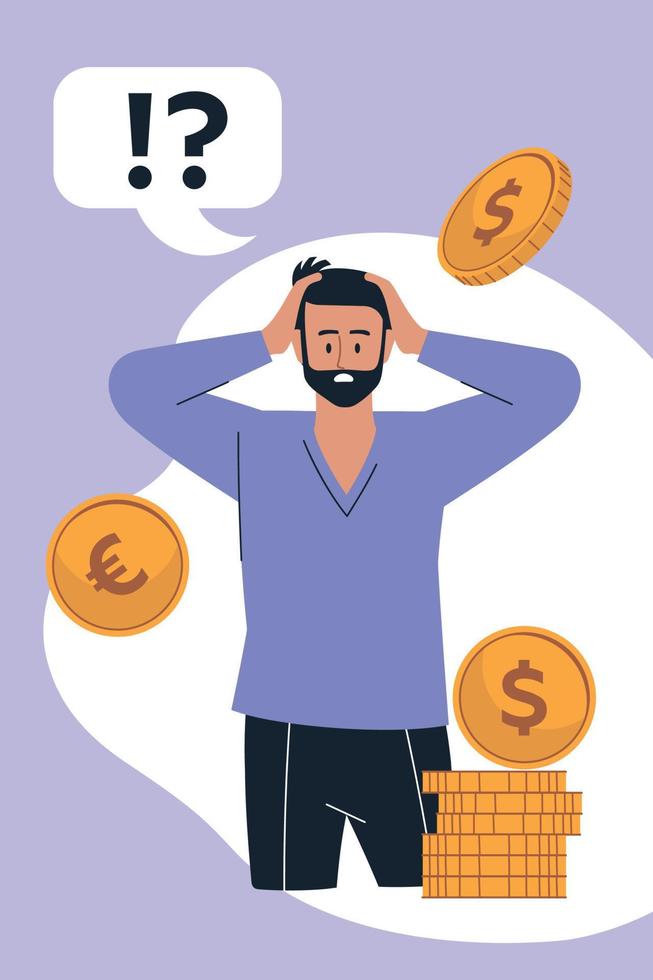 !?

$

€

$