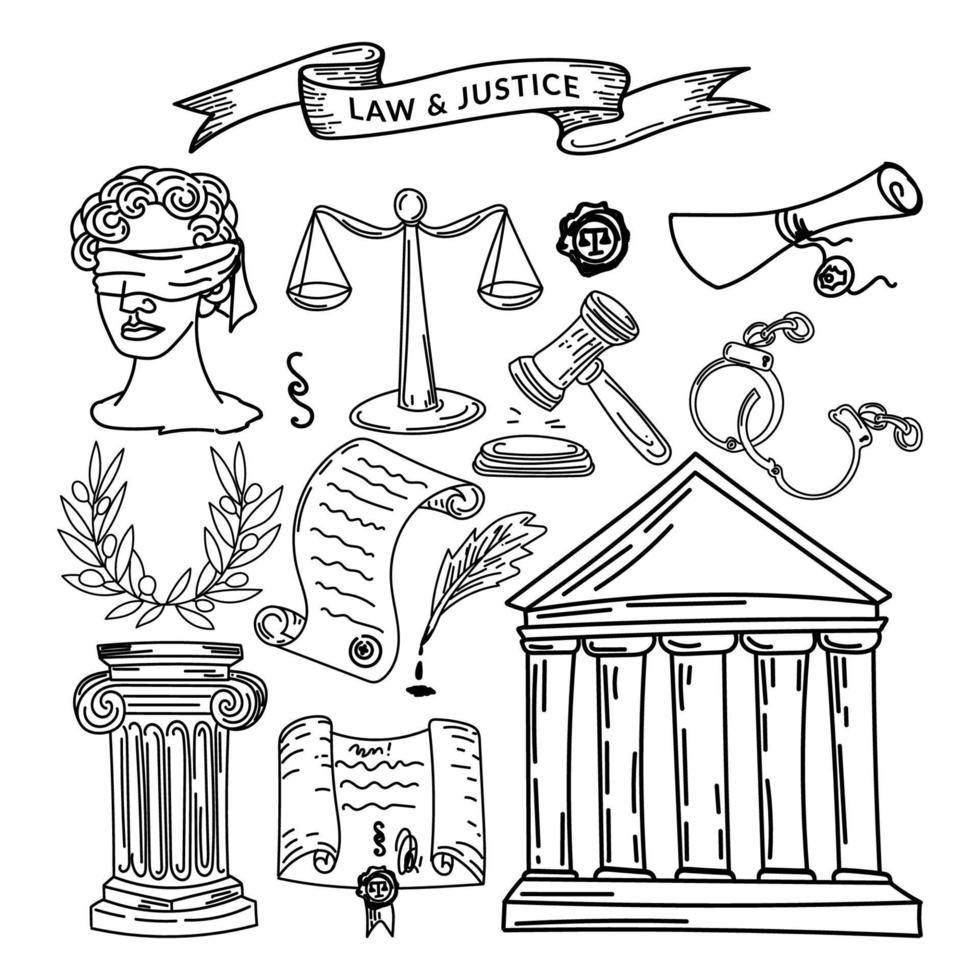 LAW & JUSTICE

§

§