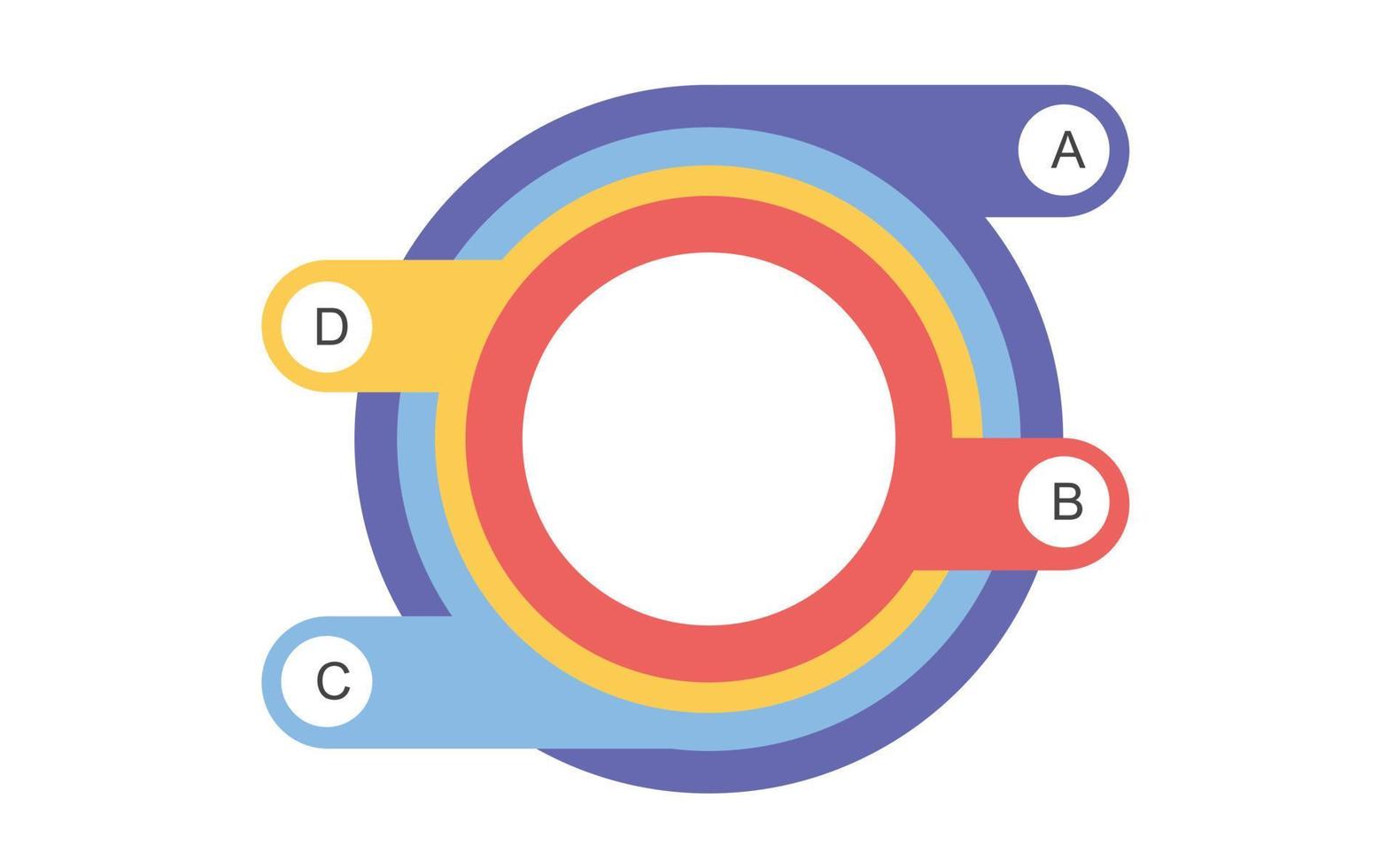 A

D

B

C